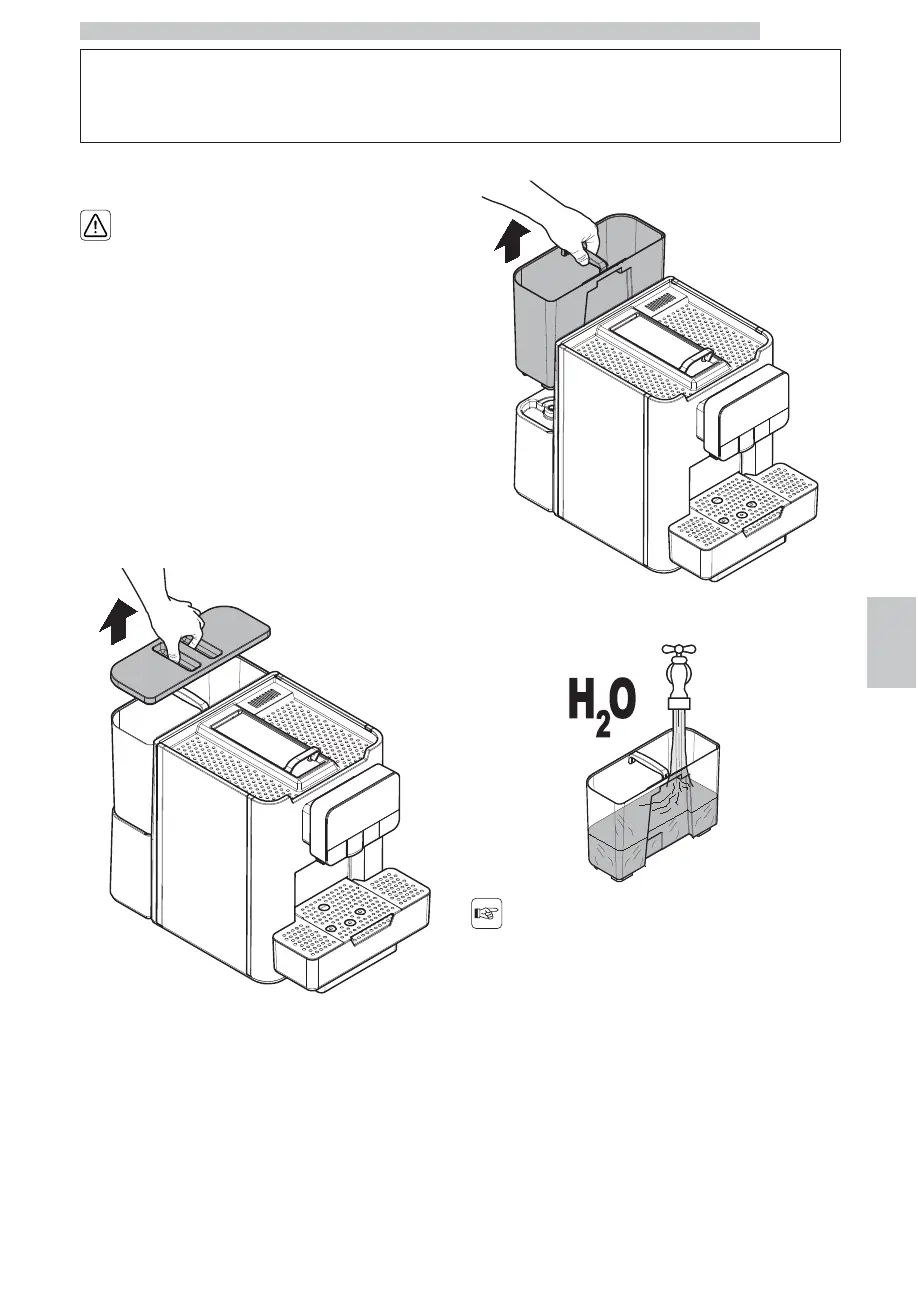 $H_2O$