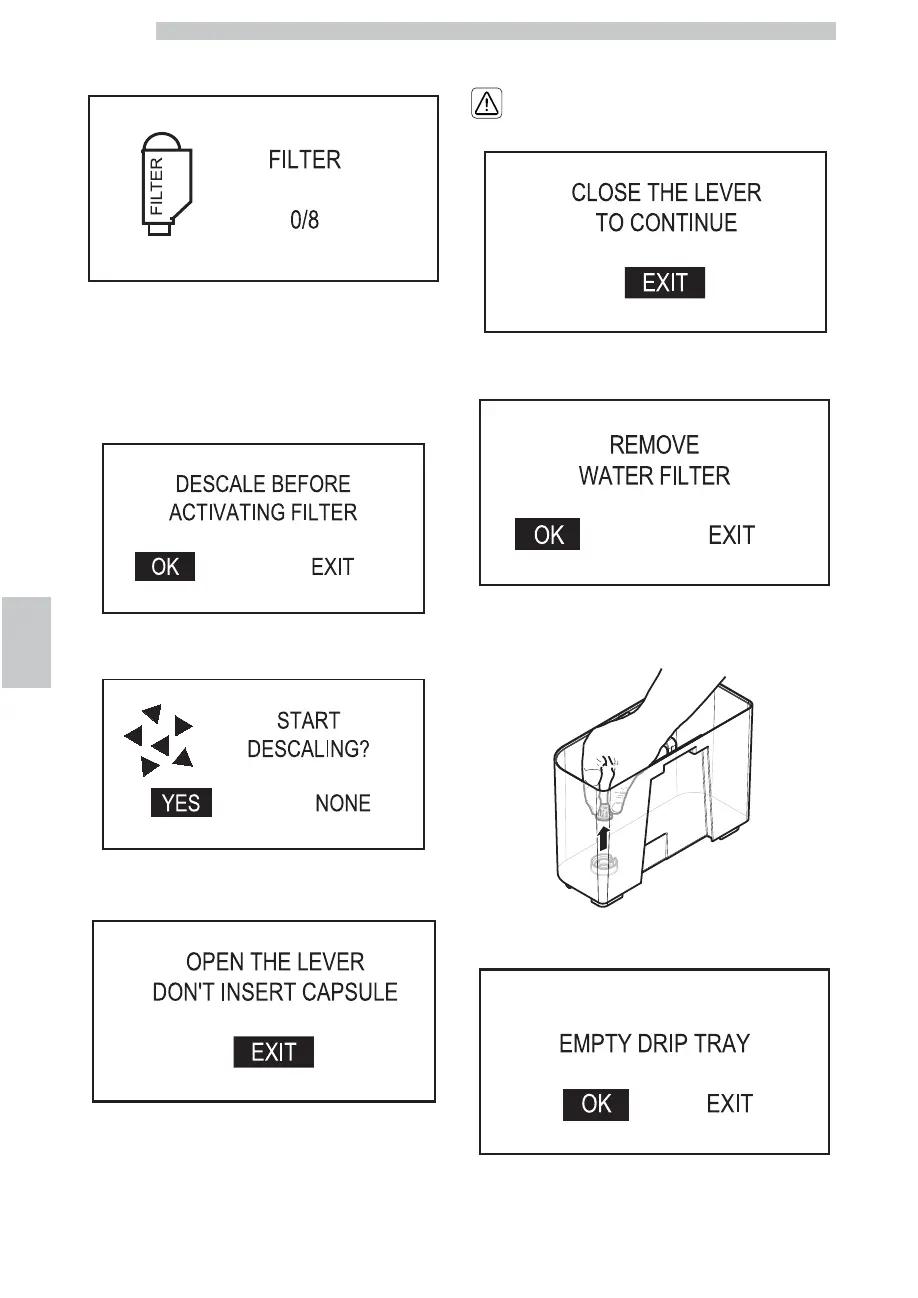 FILTER

FILTER

0/8

DESCALE BEFORE ACTIVATING FILTER

OK EXIT

START DESCALING?

YES NONE

OPEN THE LEVER DON'T INSERT CAPSULE

EXIT

CLOSE THE LEVER TO CONTINUE

EXIT

REMOVE WATER FILTER

OK EXIT

EMPTY DRIP TRAY

OK EXIT