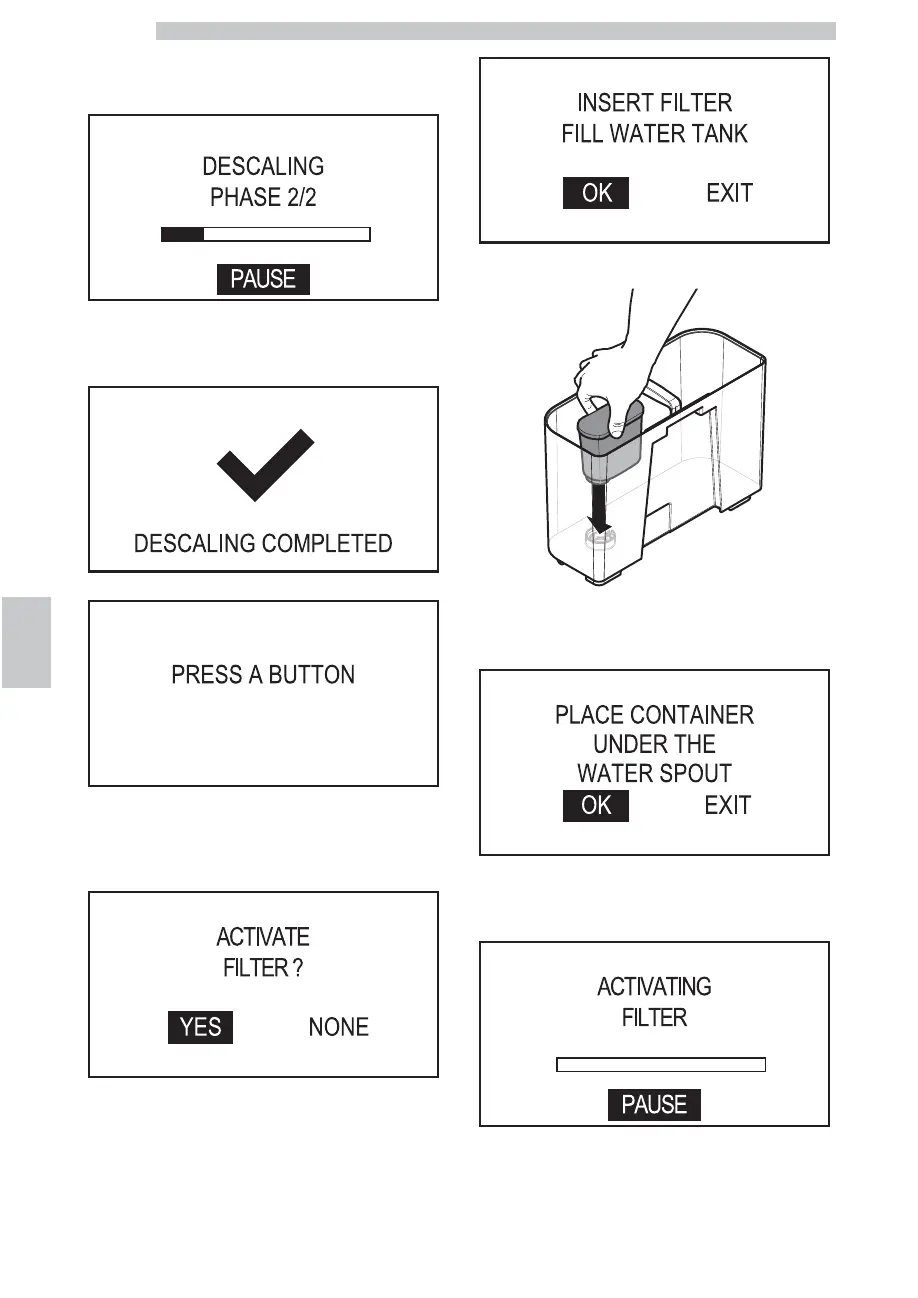 DESCALING
PHASE 2/2

PAUSE

DESCALING COMPLETED

PRESS A BUTTON

ACTIVATE
FILTER ?

YES NONE

INSERT FILTER
FILL WATER TANK

OK EXIT

PLACE CONTAINER
UNDER THE
WATER SPOUT

OK EXIT

ACTIVATING
FILTER

PAUSE