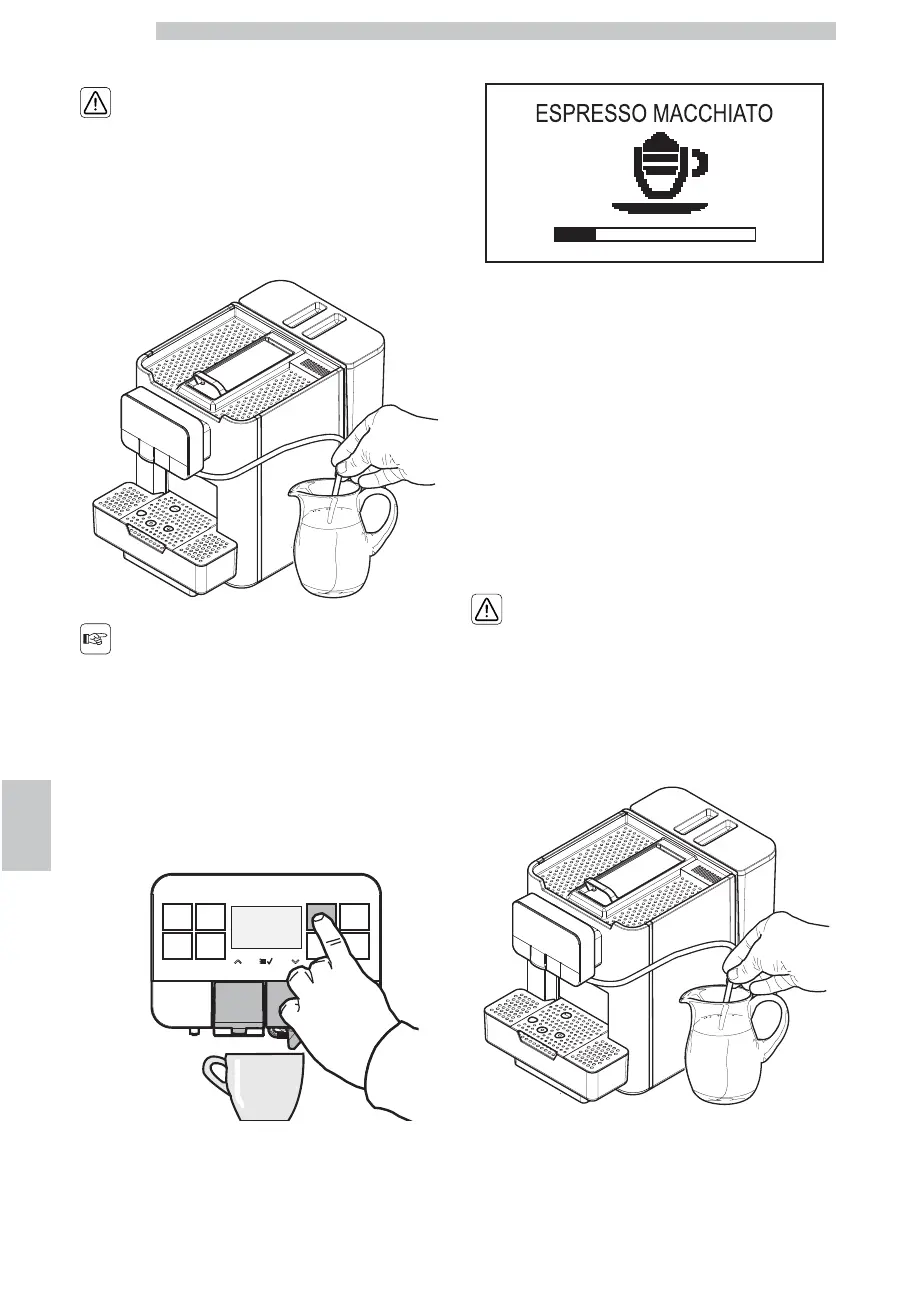 ESPRESSO MACCHIATO