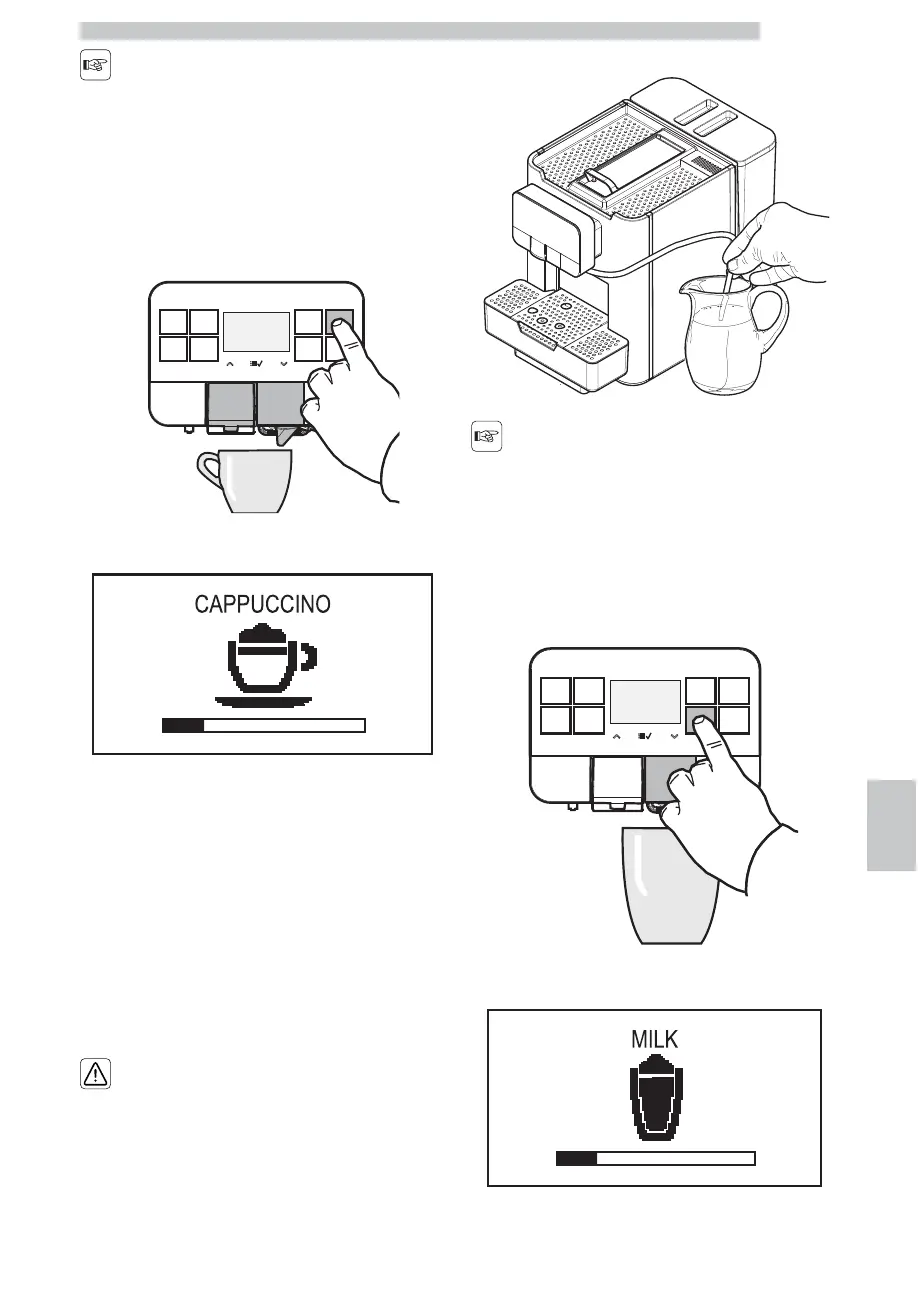 CAPPUCCINO

MILK