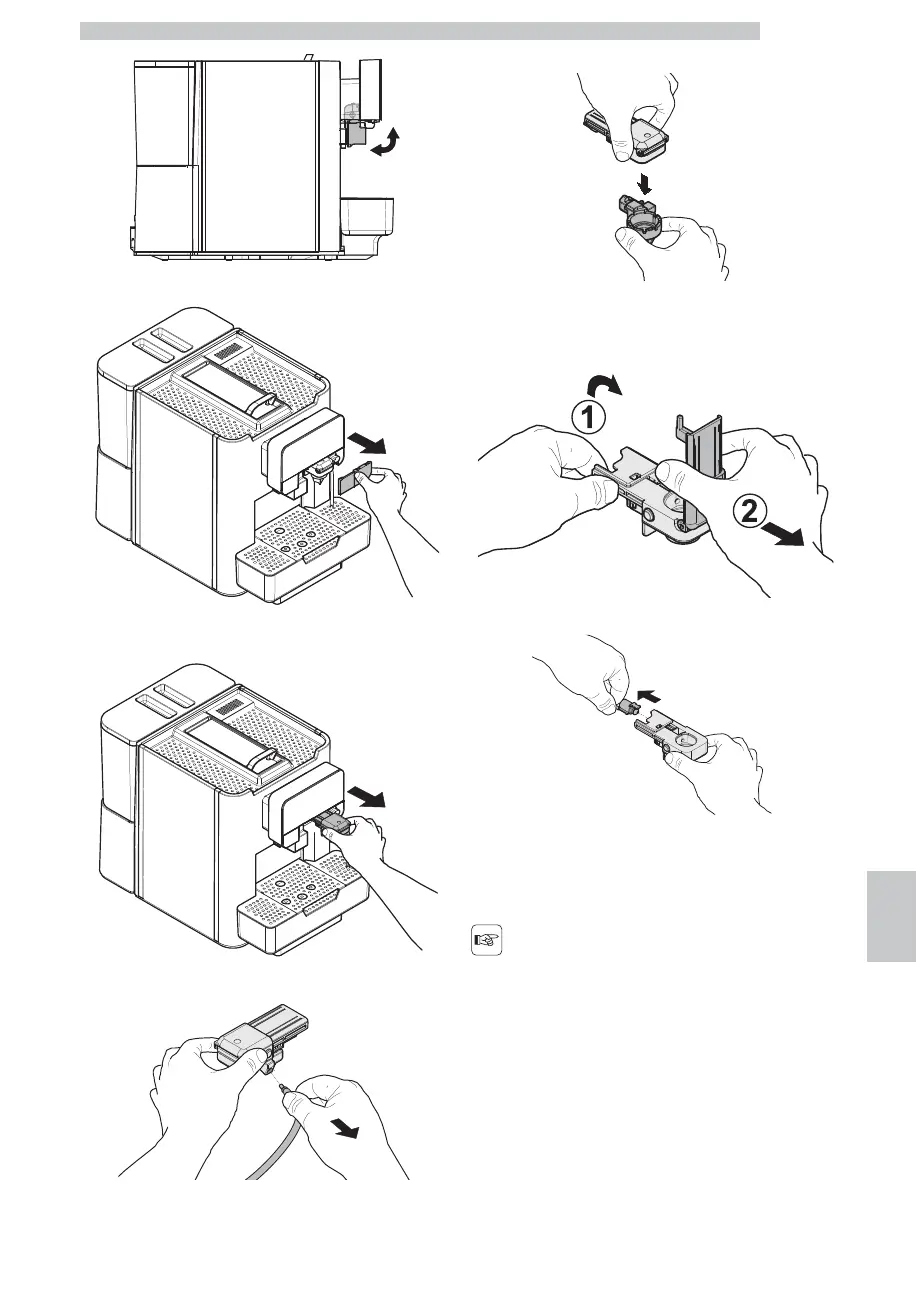 1

2