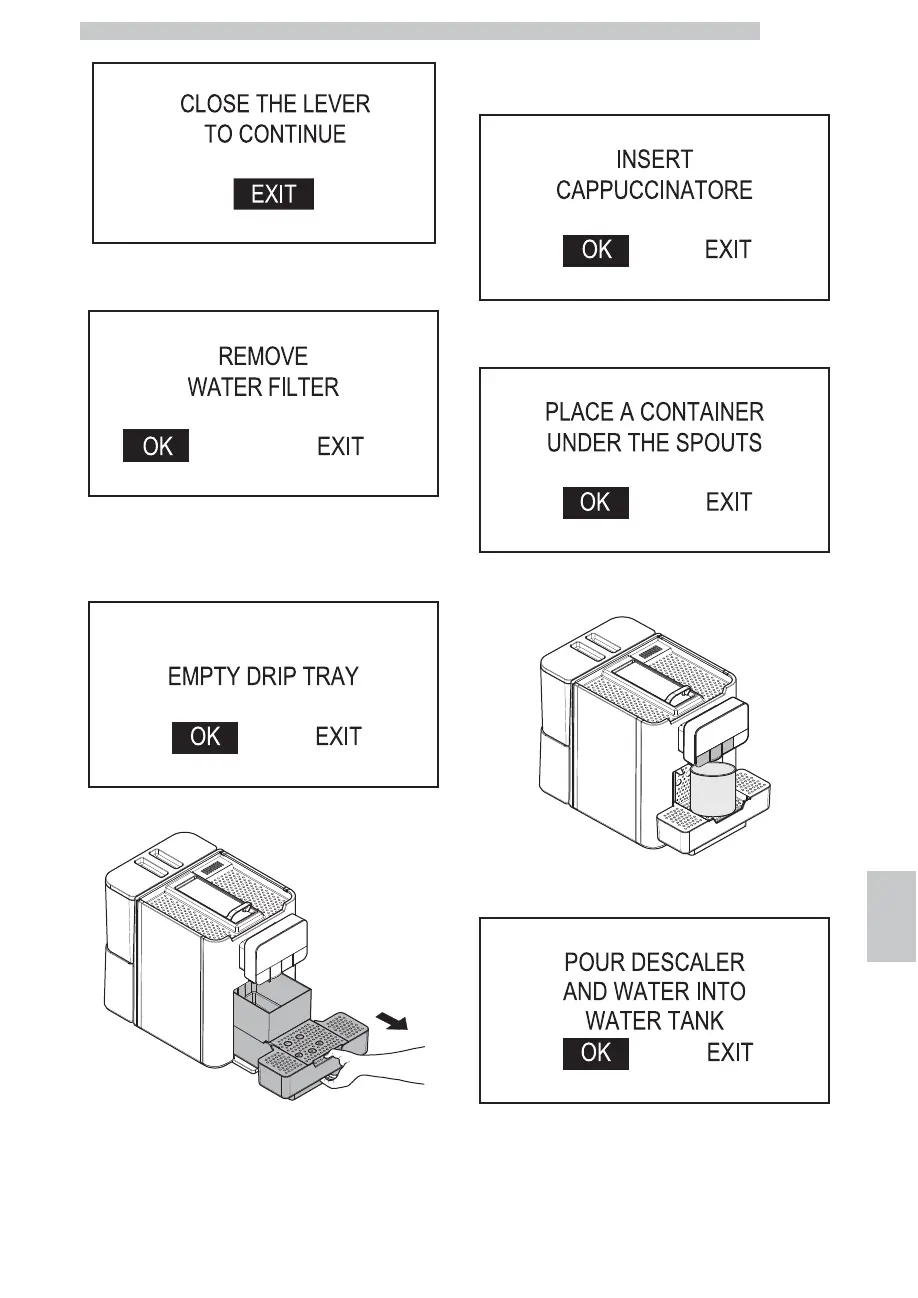 CLOSE THE LEVER
TO CONTINUE

EXIT

REMOVE
WATER FILTER

OK EXIT

EMPTY DRIP TRAY

OK EXIT

INSERT
CAPPUCCINATORE

OK EXIT

PLACE A CONTAINER
UNDER THE SPOUTS

OK EXIT

POUR DESCALER
AND WATER INTO
WATER TANK

OK EXIT