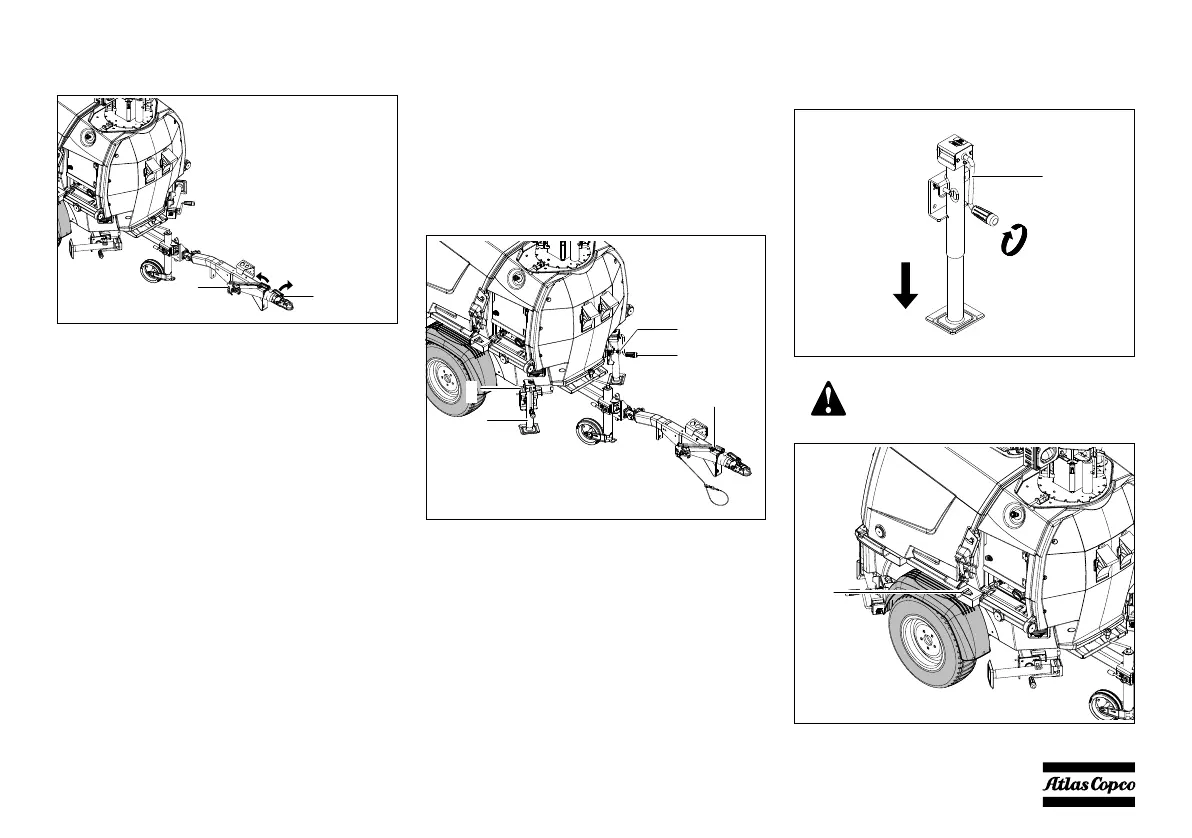 Atlas Copco