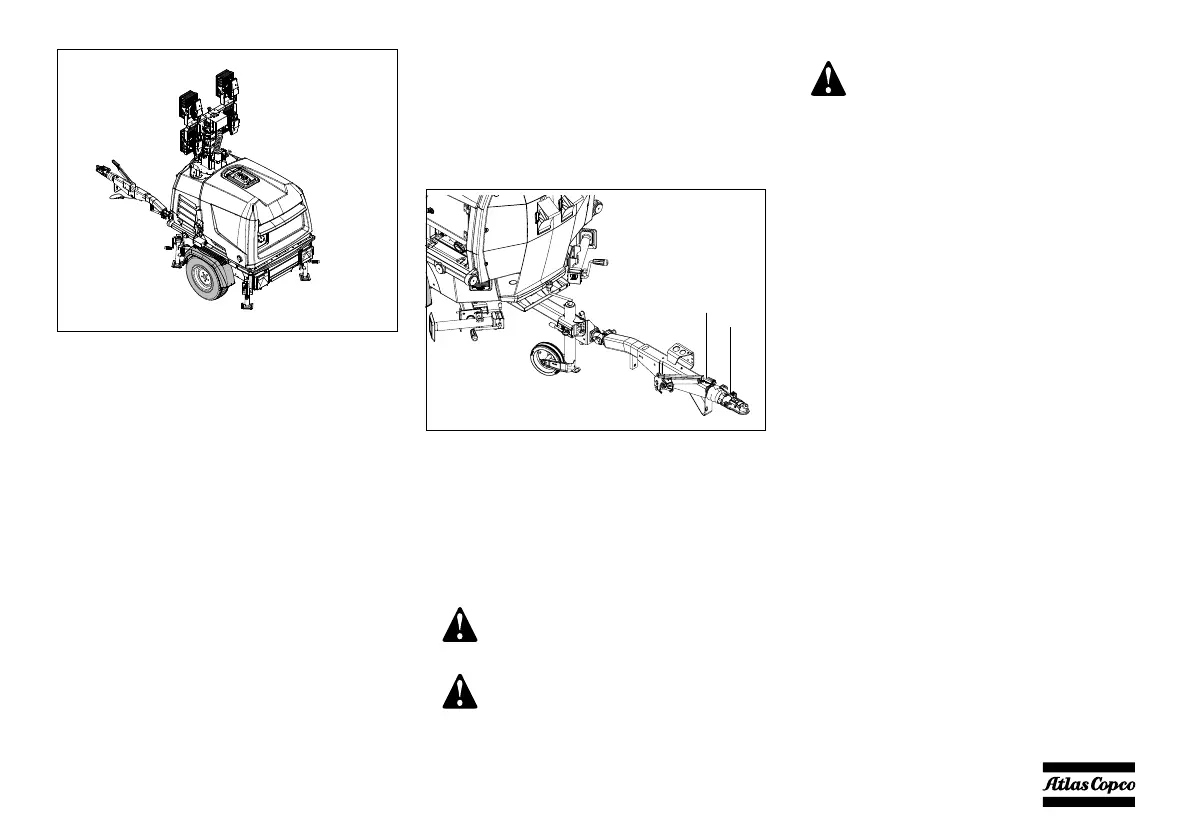 Atlas Copco