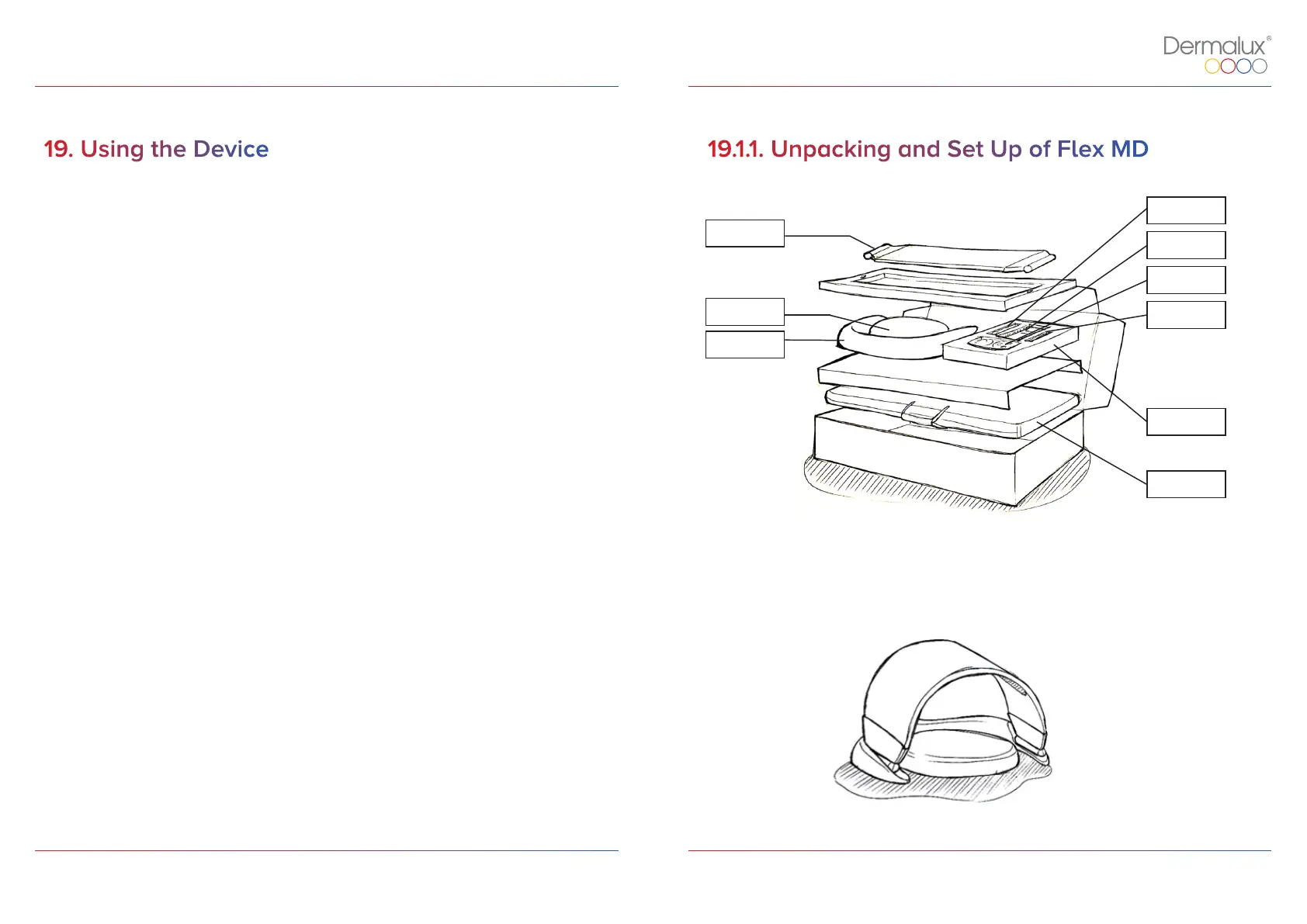 Dermalux®

19. Using the Device

19.1.1. Unpacking and Set Up of Flex MD