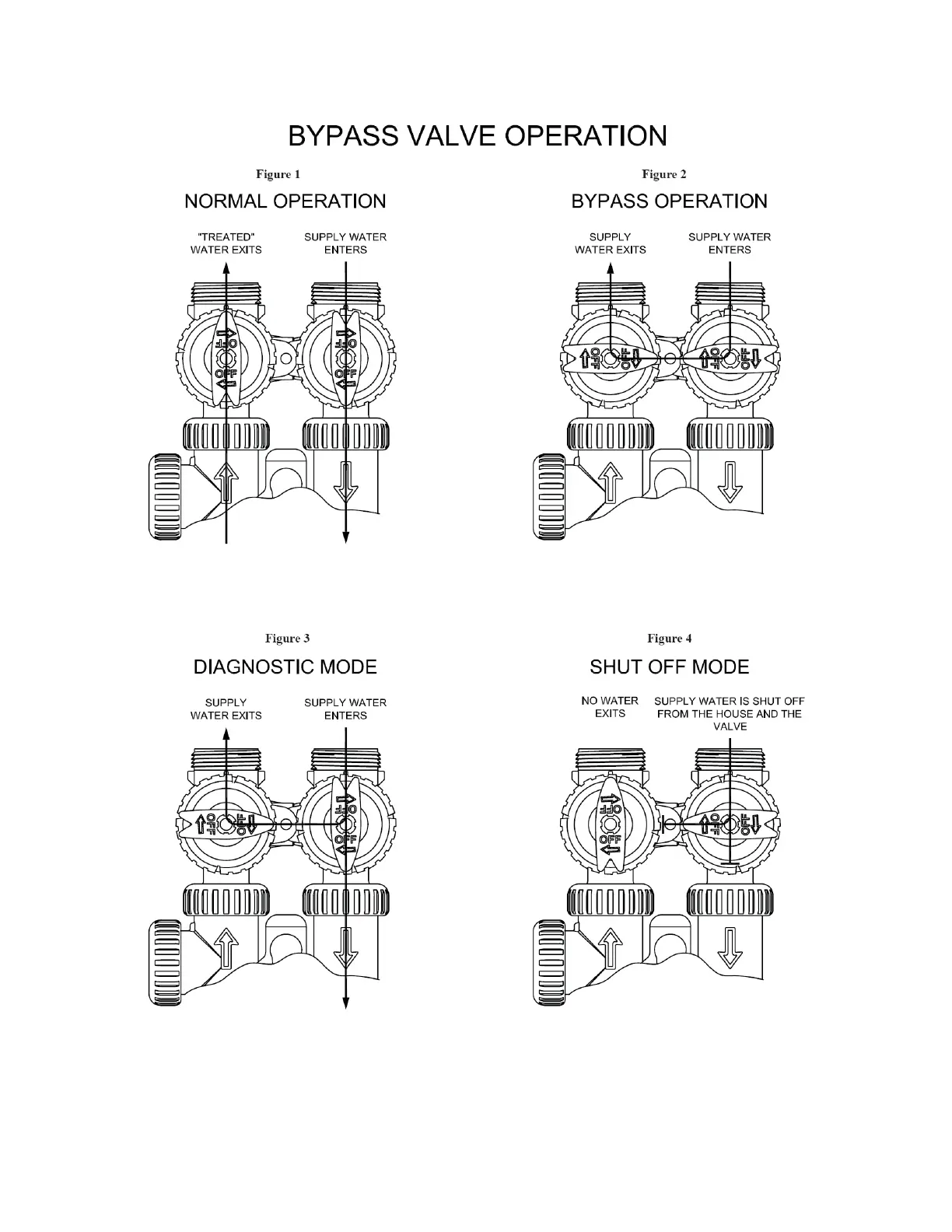 BYPASS VALVE OPERATION

Figure 1

NORMAL OPERATION

"TREATED" WATER EXITS

SUPPLY WATER ENTERS

OFF OFF OFF OFF

Figure 2

BYPASS OPERATION

SUPPLY WATER EXITS

SUPPLY WATER ENTERS

OFF OFF OFF OFF

Figure 3

DIAGNOSTIC MODE

SUPPLY WATER EXITS

SUPPLY WATER ENTERS

OFF OFF OFF OFF

Figure 4

SHUT OFF MODE

NO WATER EXITS

SUPPLY WATER IS SHUT OFF FROM THE HOUSE AND THE VALVE

OFF OFF OFF OFF