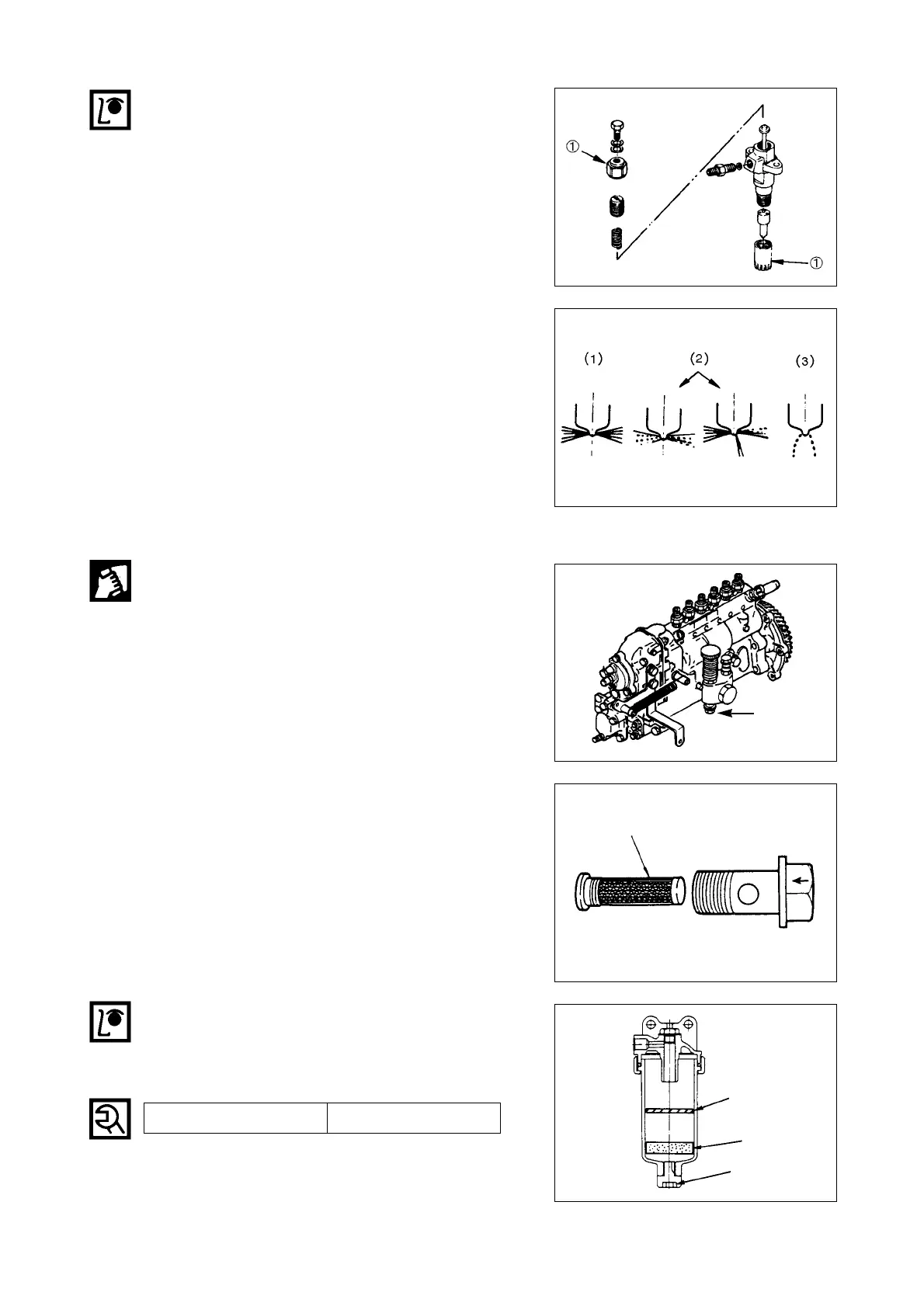 ①

①

(1) (2) (3)