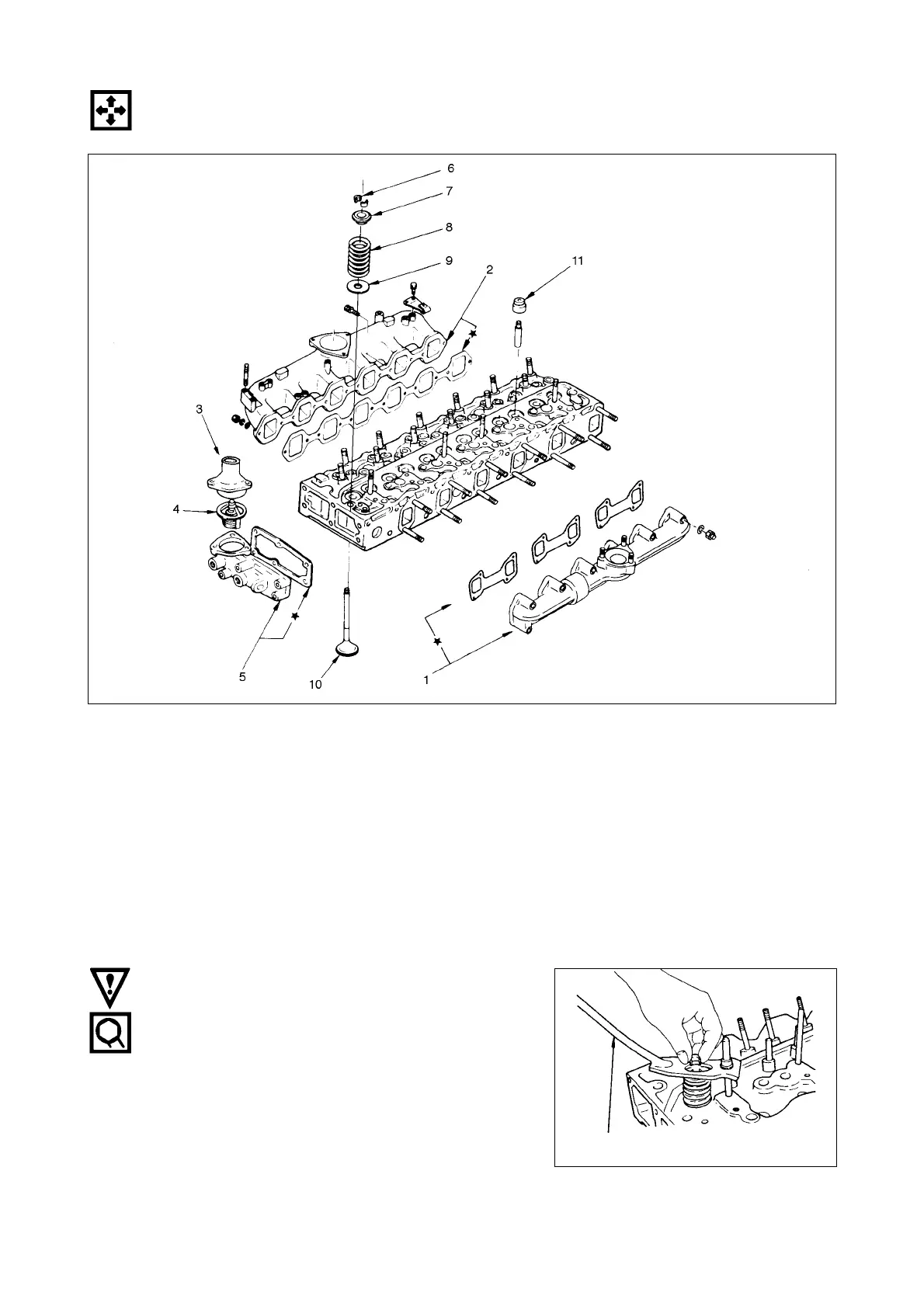 6
7
8
9
2
11
3
4
5
10
1