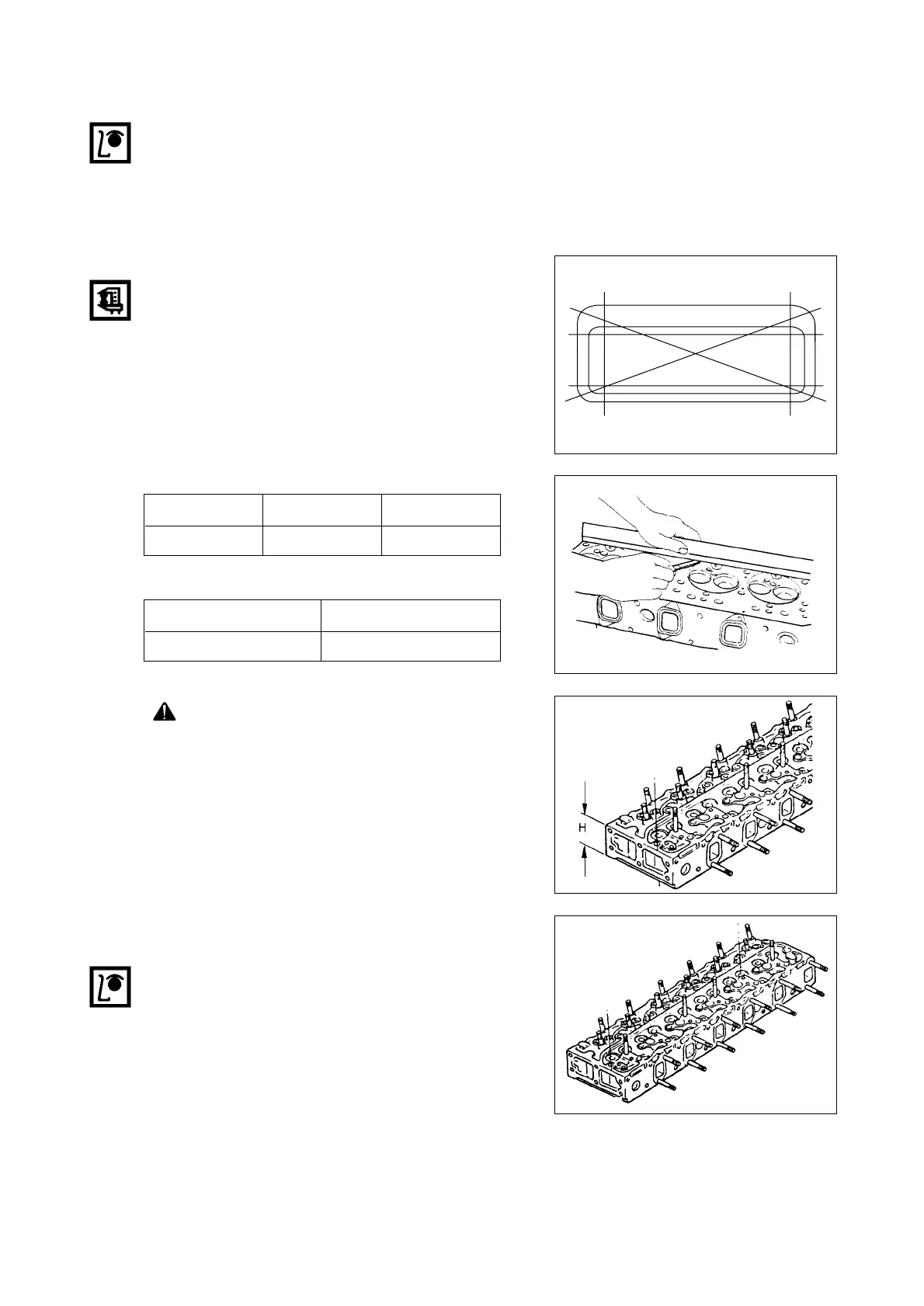 H