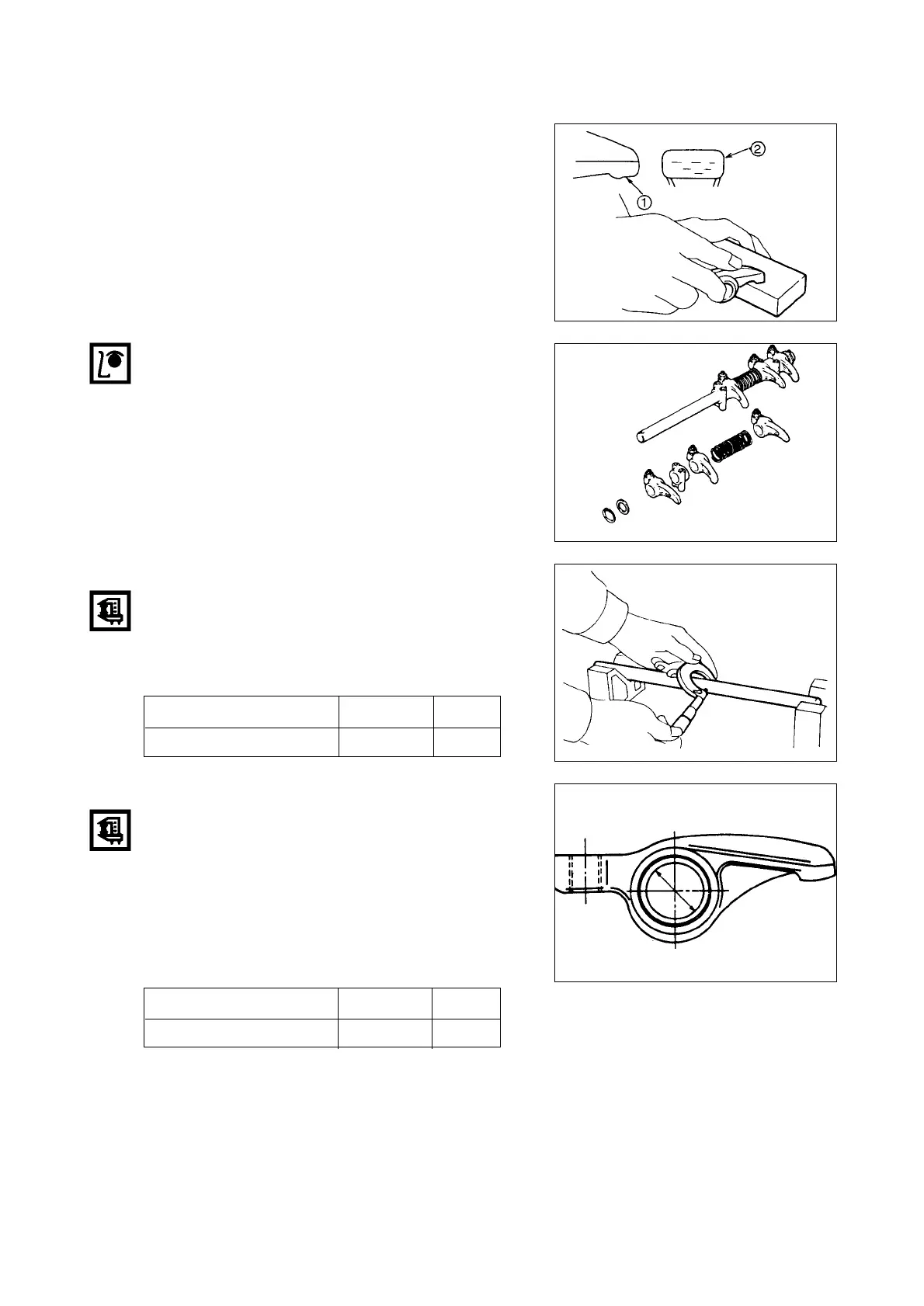 ②

①