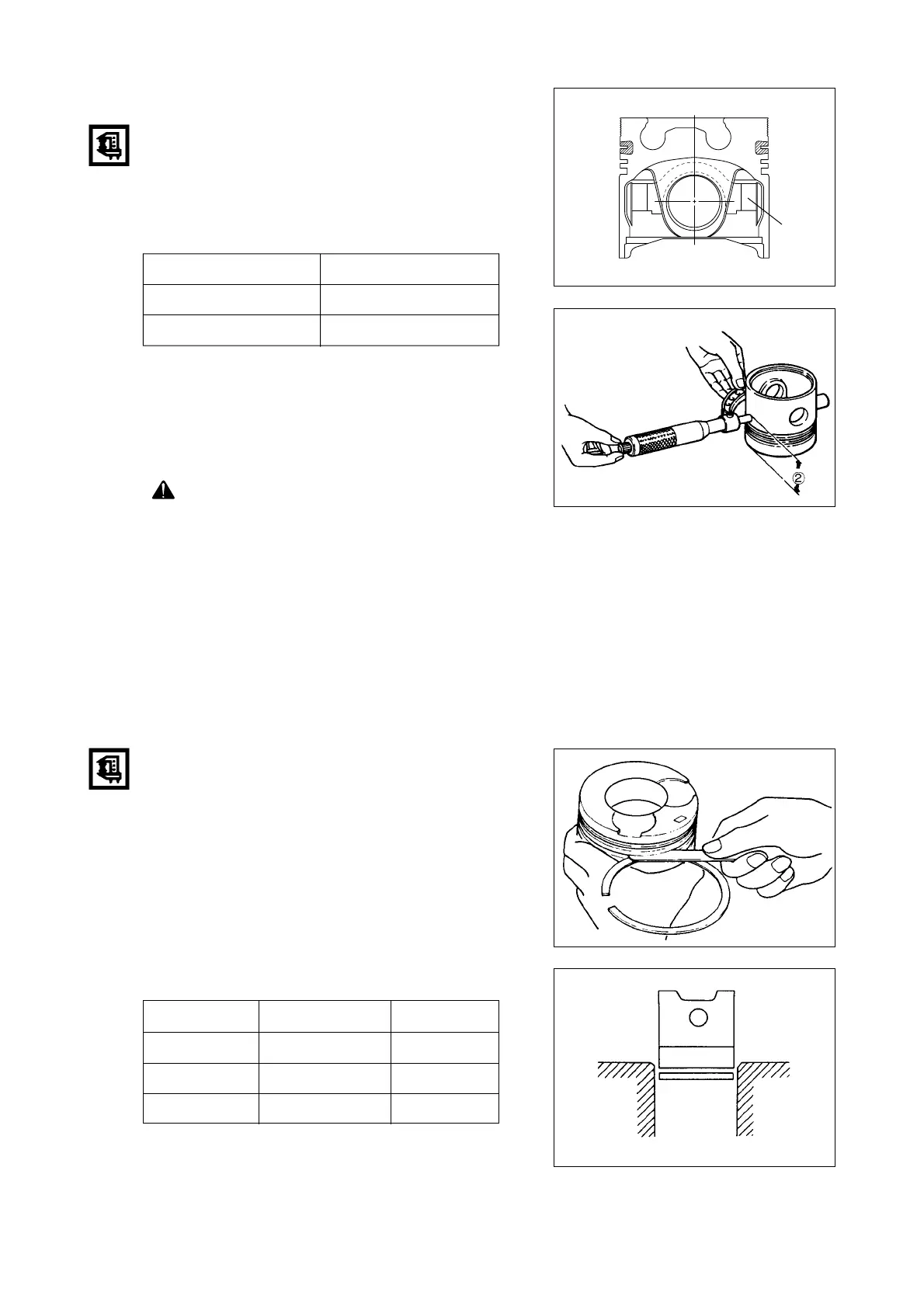 ②