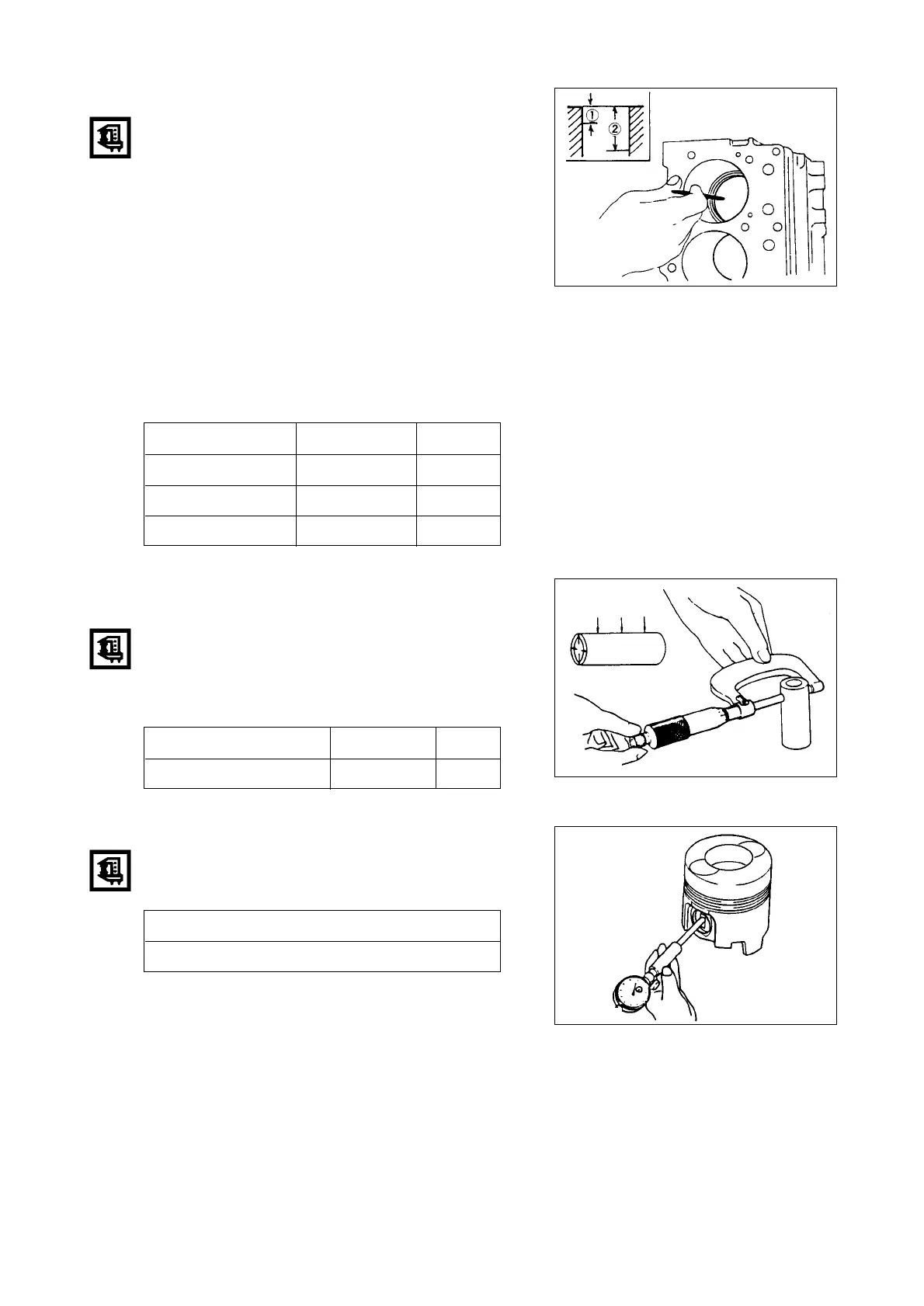 ①
②