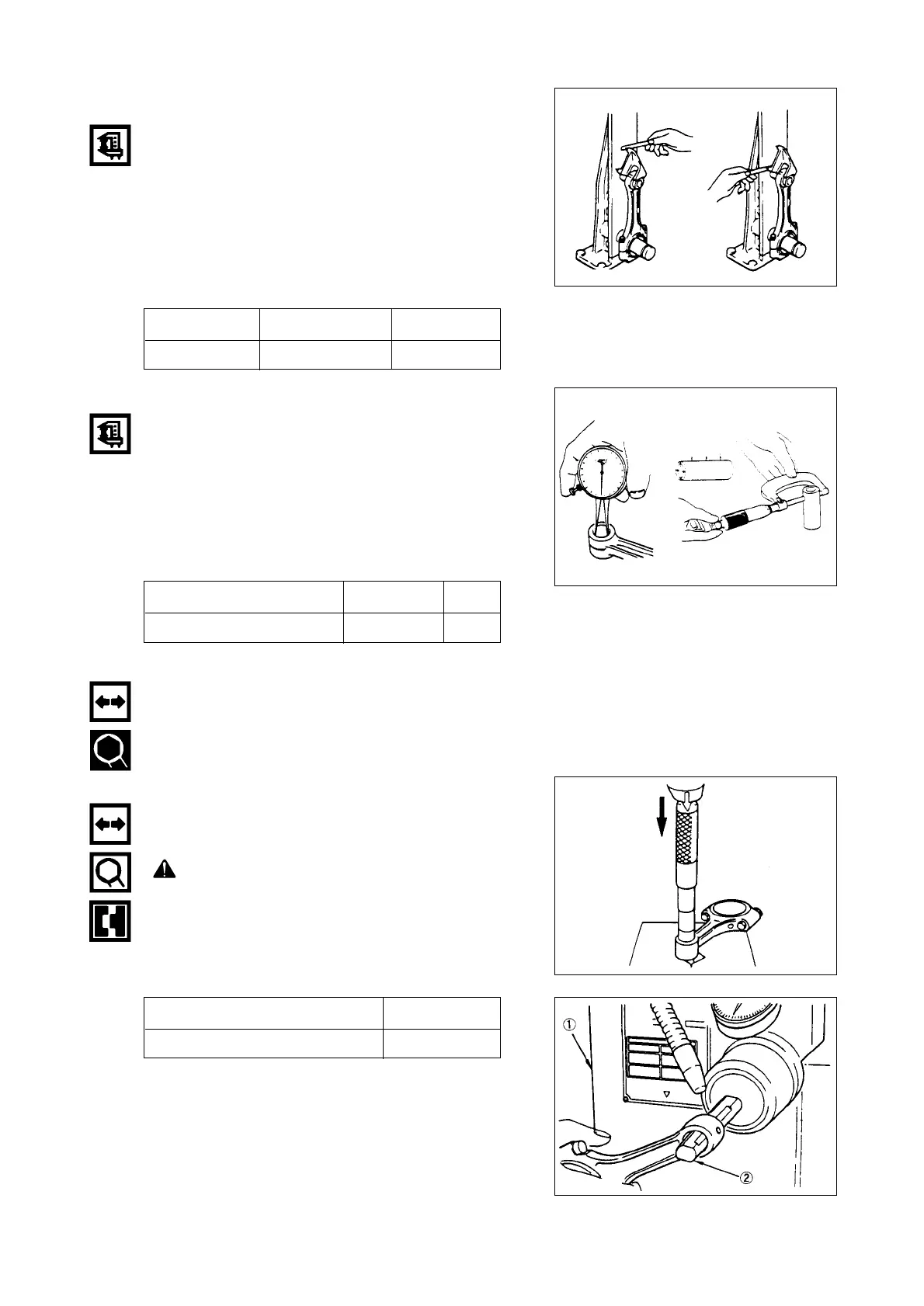 ①

②