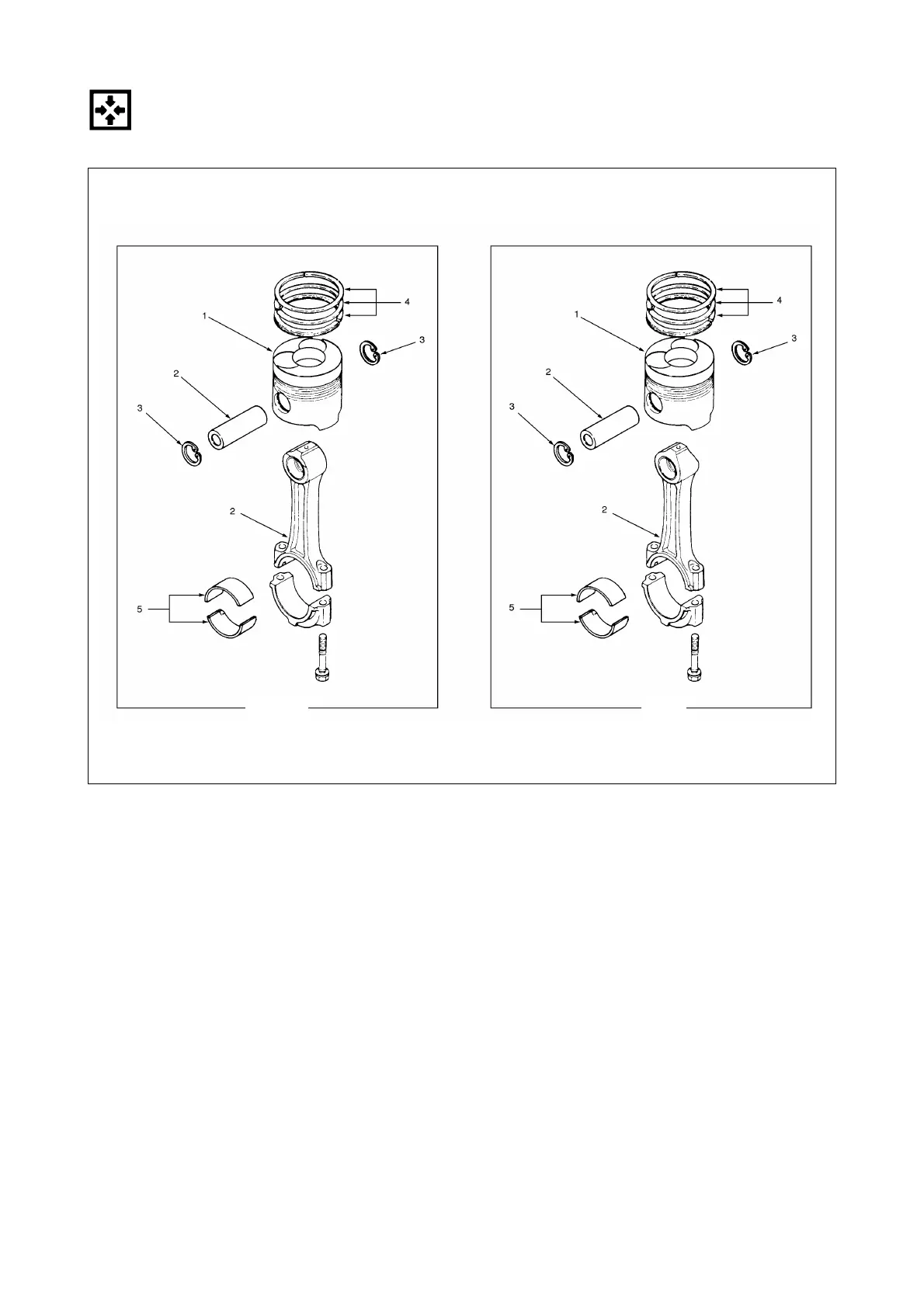 4
1
3
2
3
2
5

4
1
3
2
3
2
5