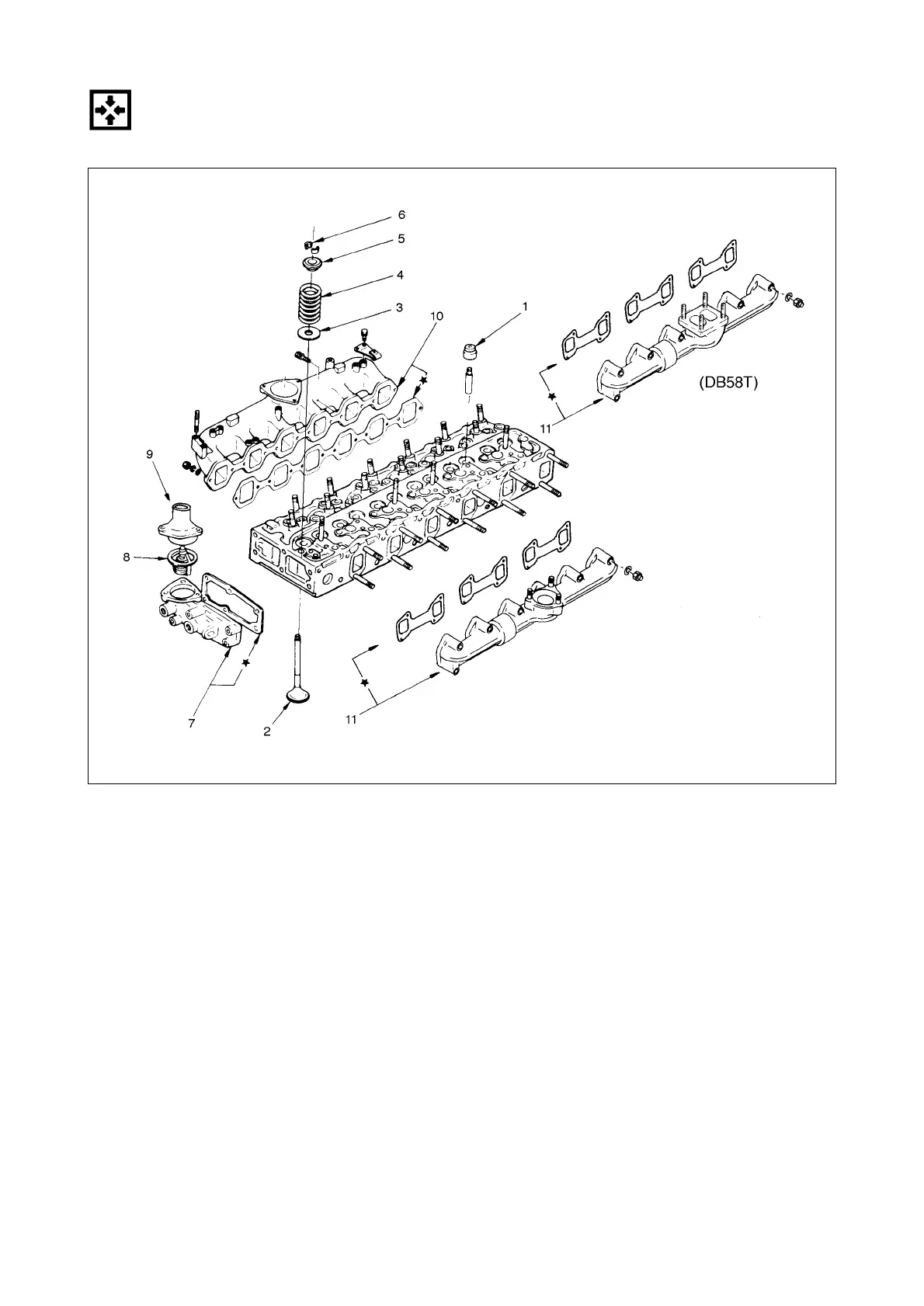 6
5
4
3
10
1
(DB58T)
11
9
8
7
2
11