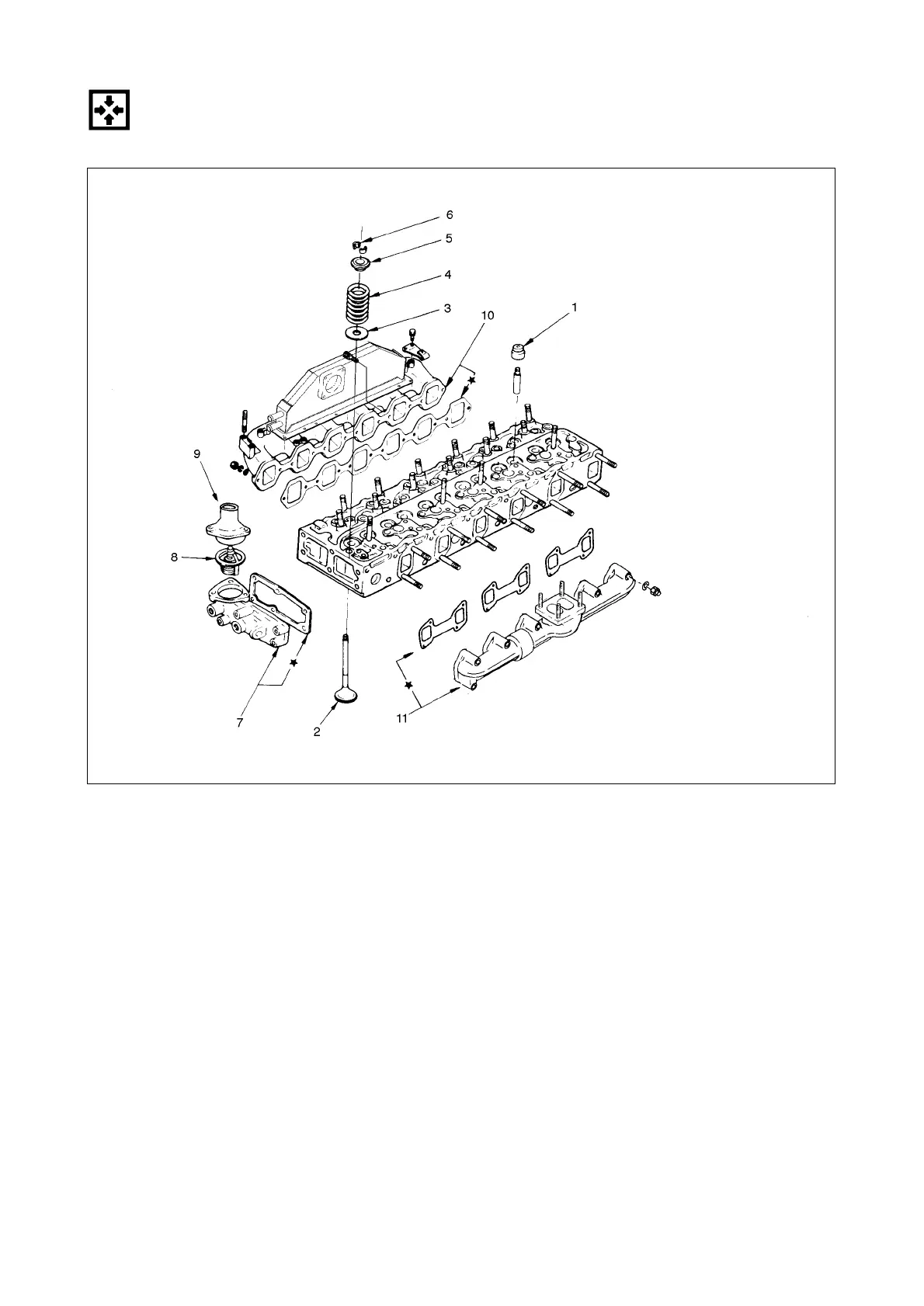 6
5
4
3
10
1
9
8
7
2
11