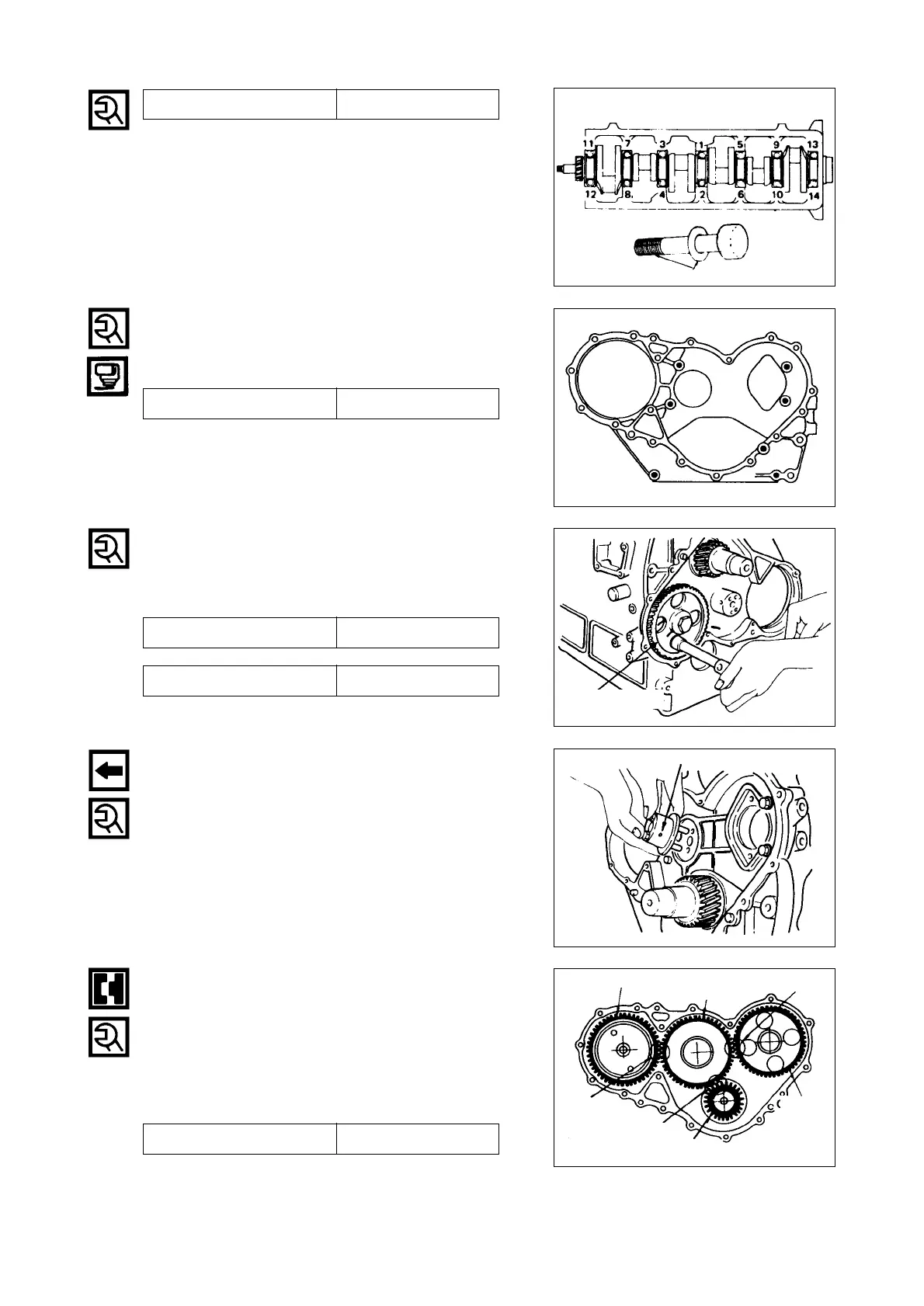 11 7 3 1 5 9 13
12 8 4 2 6 10 14