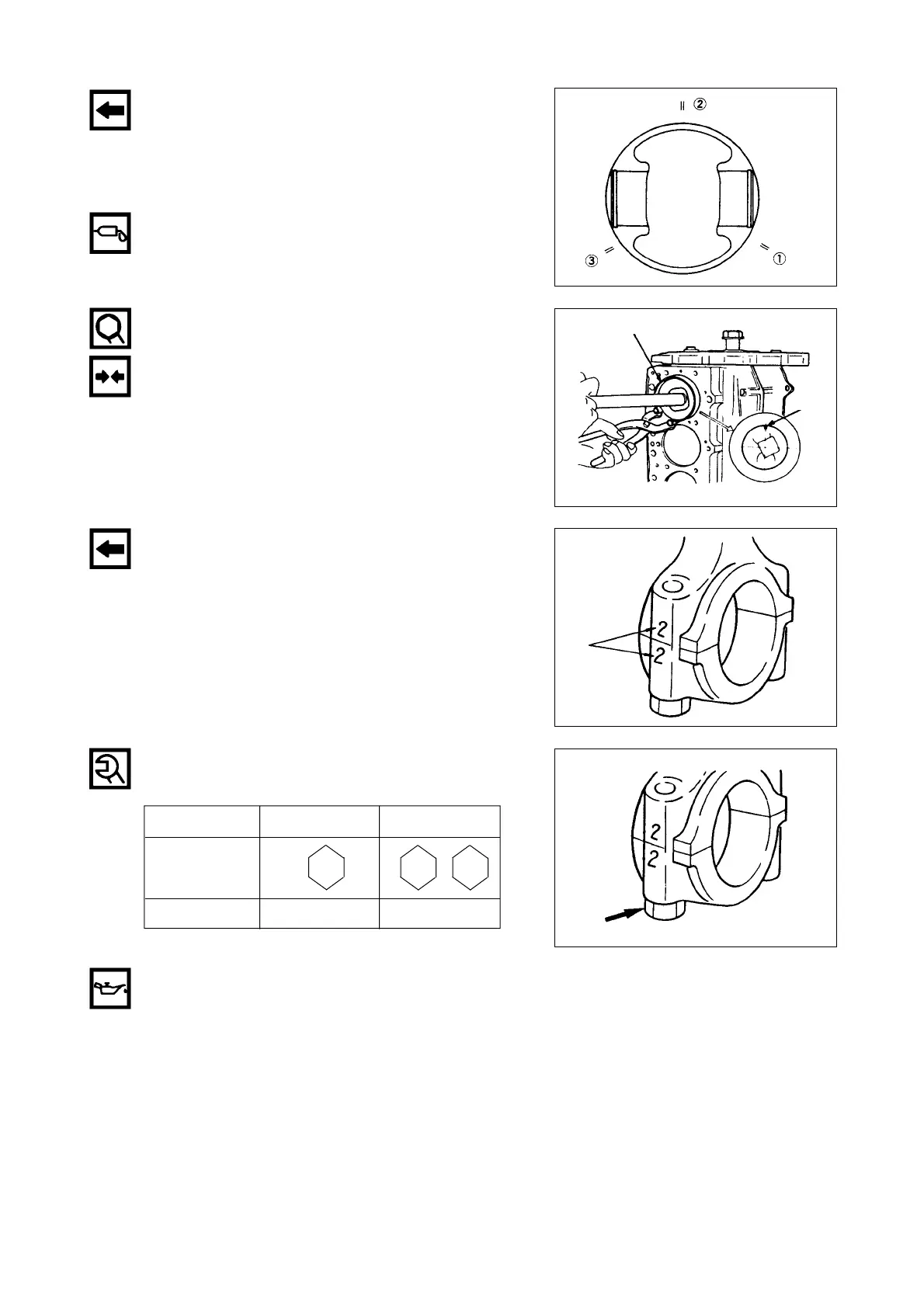 ②

③ ①

2
2

2
2