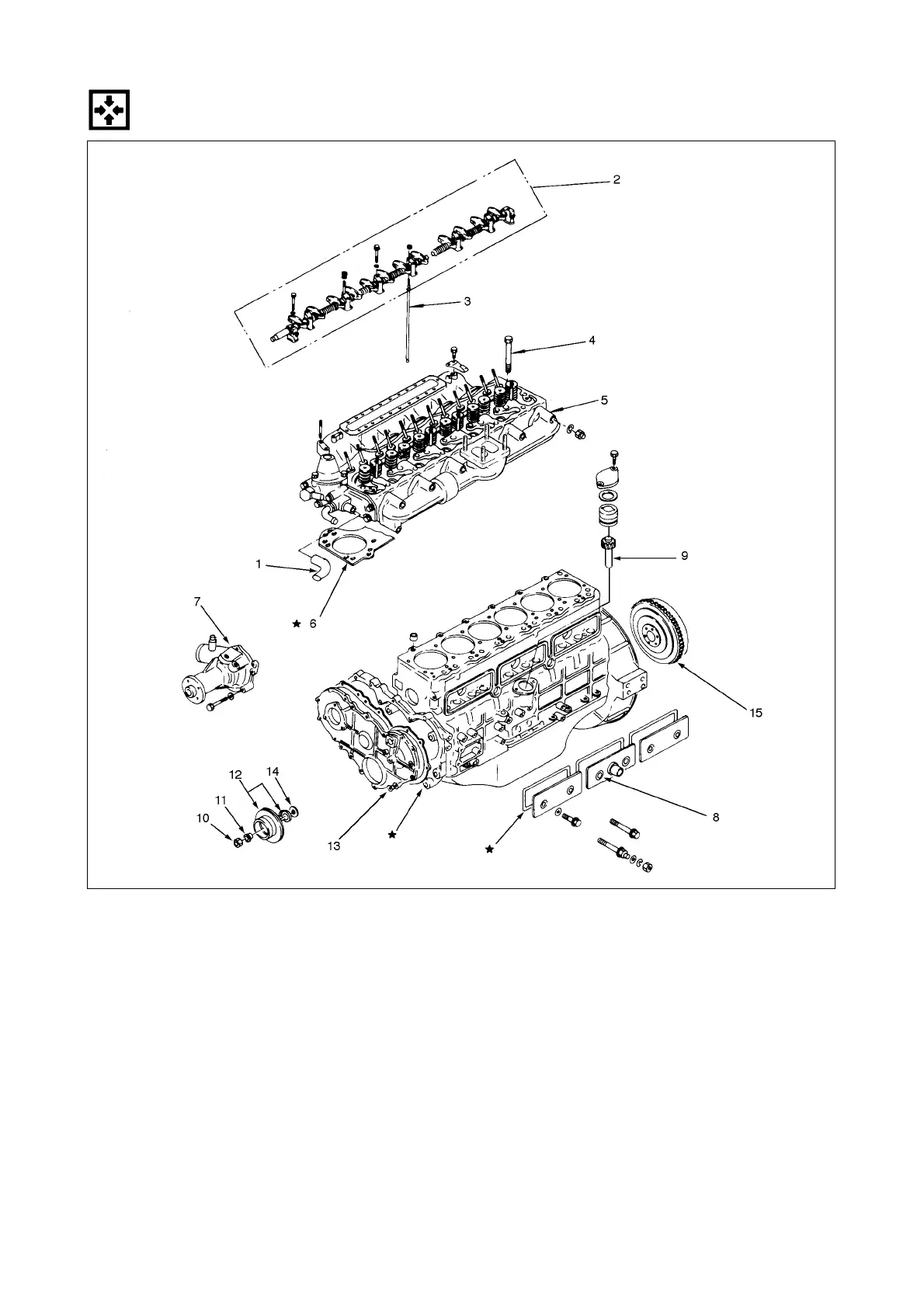 2

3

4

5

9

1

★ 6

7

15

12

14

11

10

13

★

★

8