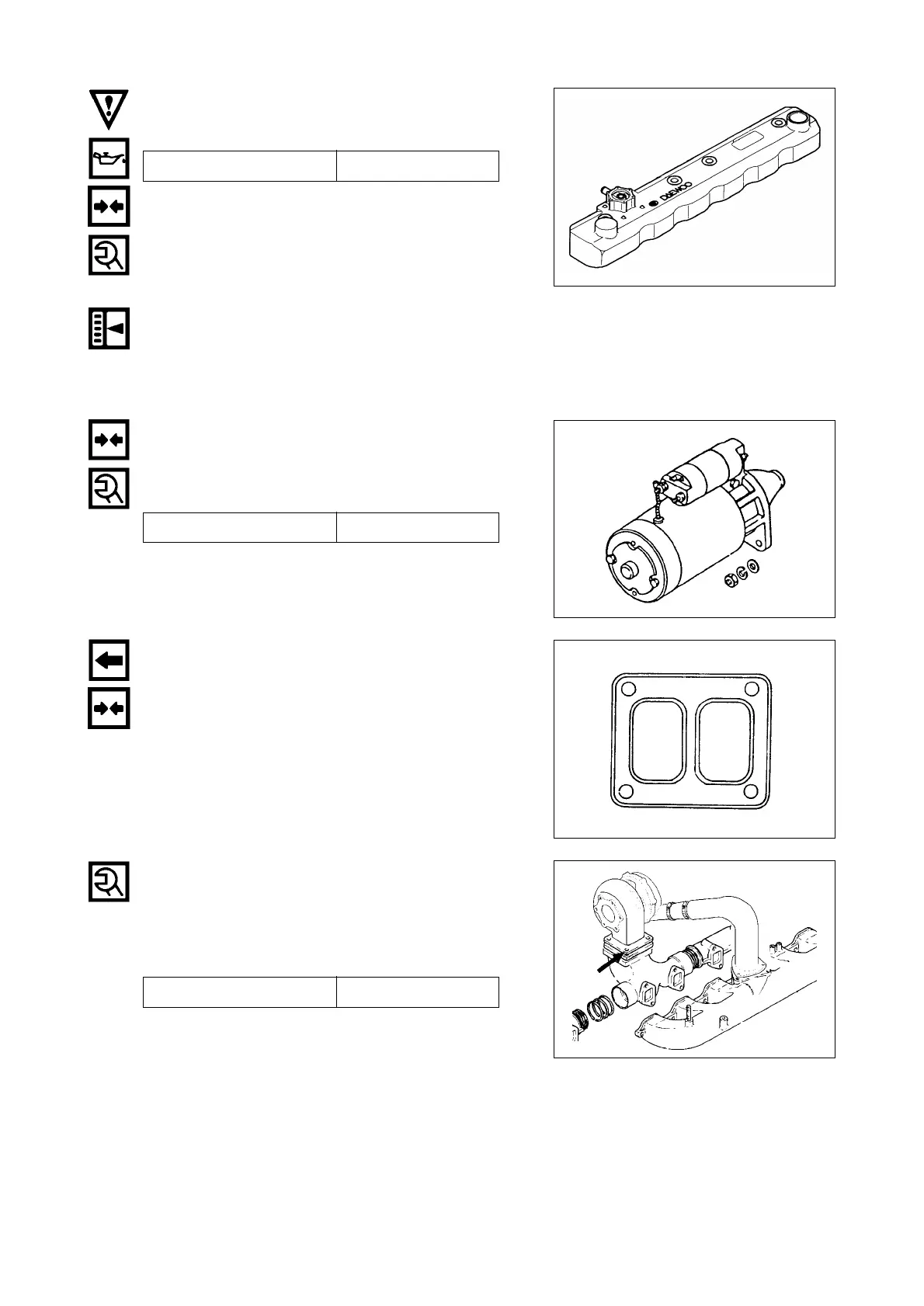 DAEWOO