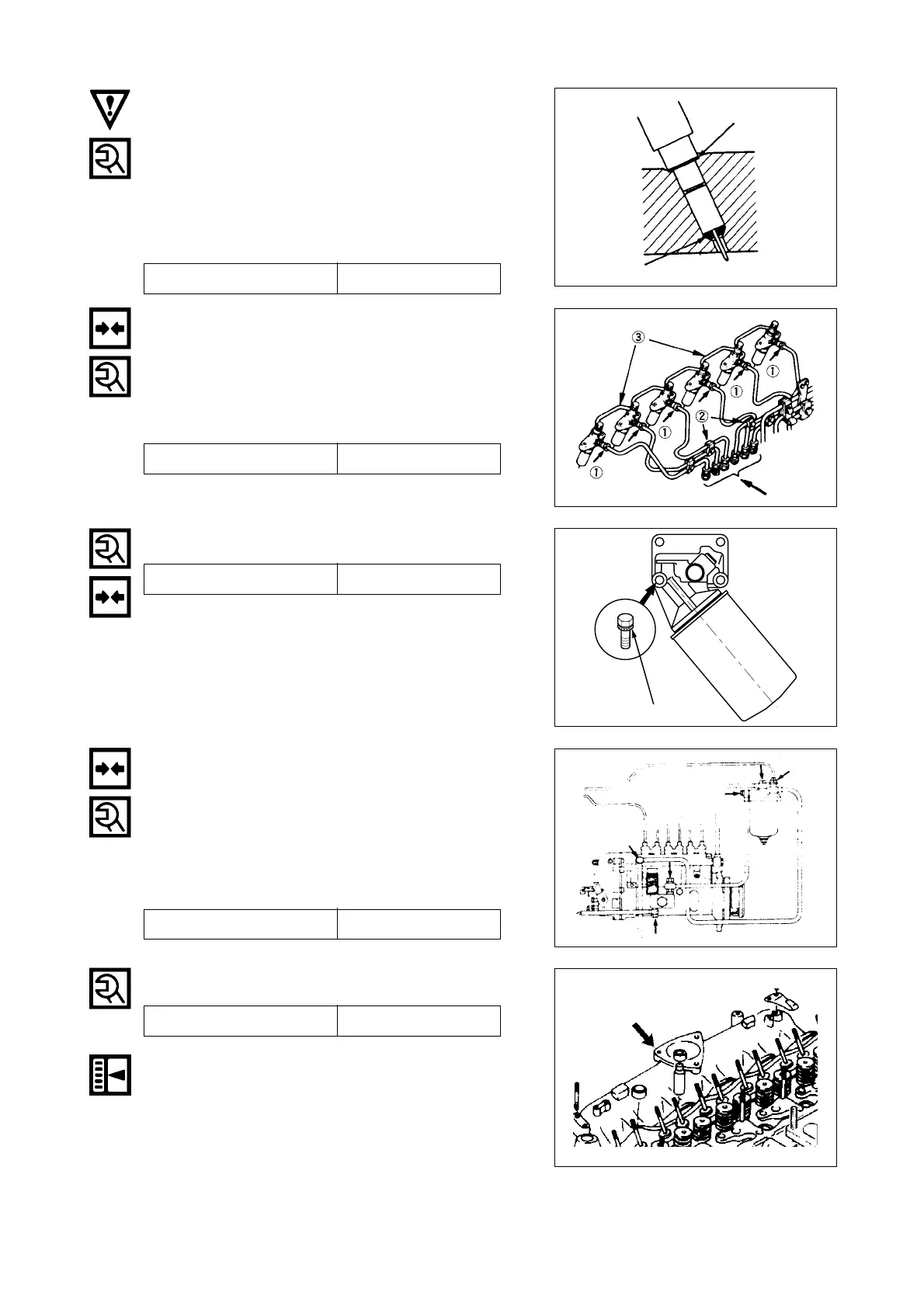 ③

①

①

①

②

①