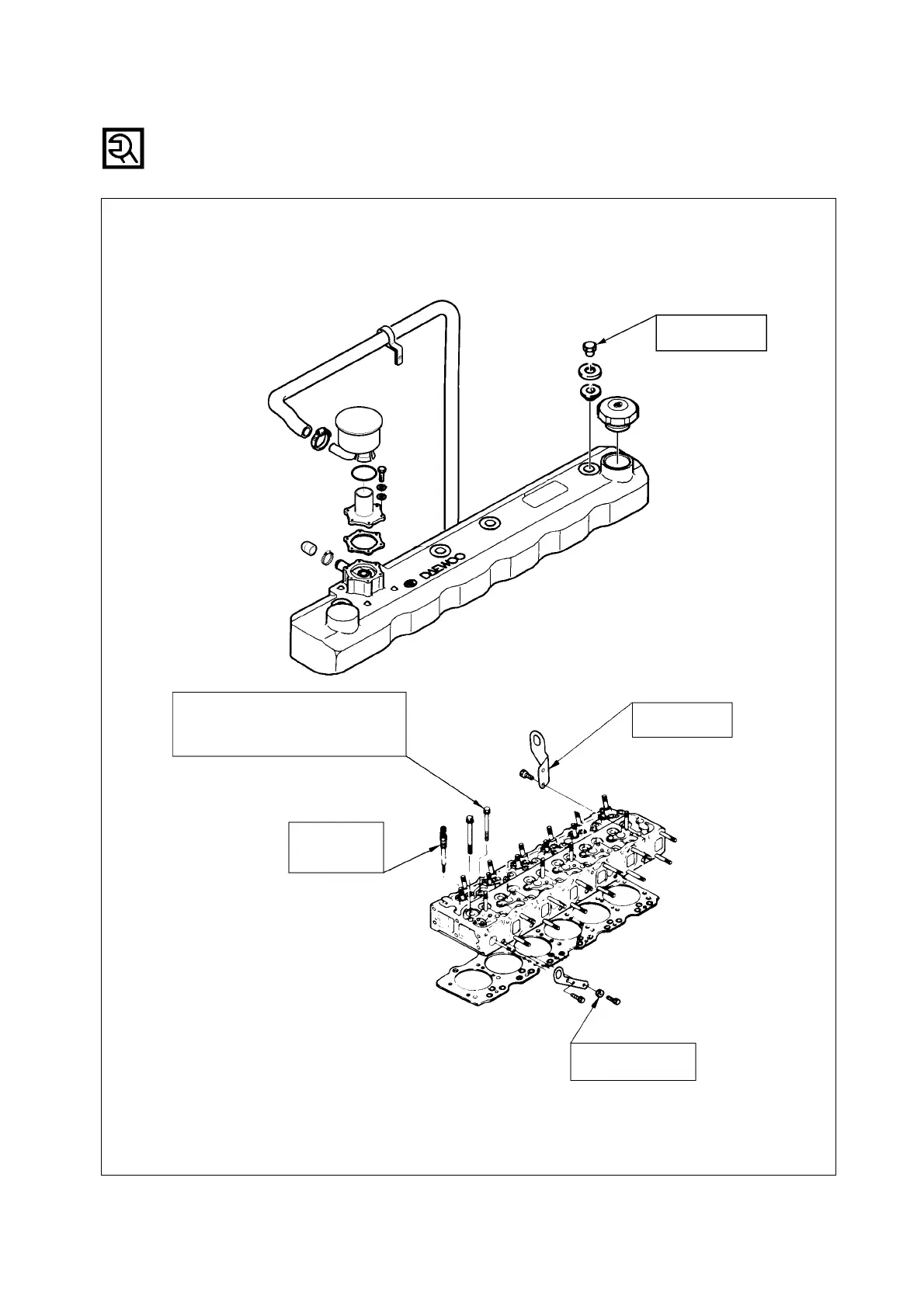 DAEWOO