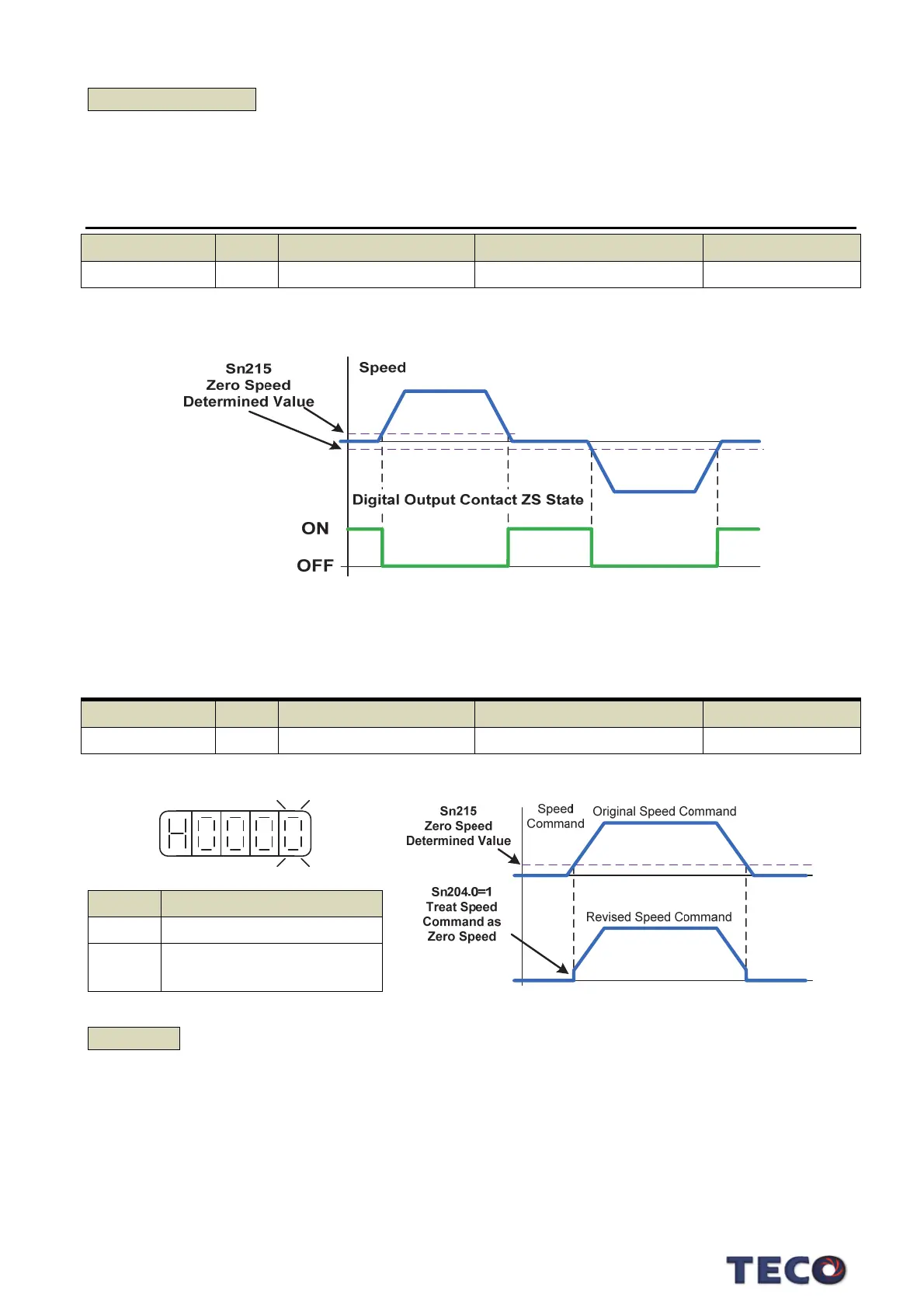 Sn215
Zero Speed
Determined Value

Speed

Digital Output Contact ZS State

ON

OFF

H0000

Sn215
Zero Speed
Determined Value

Speed
Command

Original Speed Command

Sn204.0=1
Treat Speed
Command as
Zero Speed

Revised Speed Command

TECO