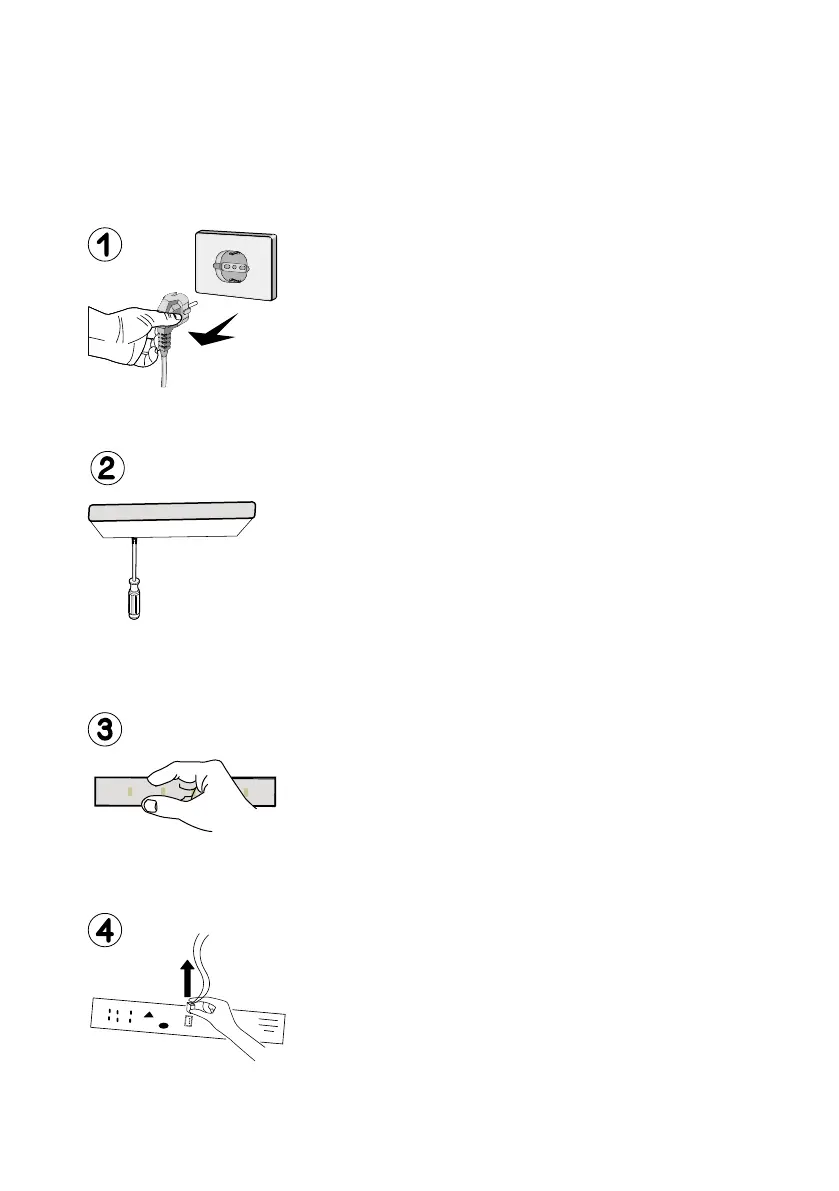 1

2

3

4