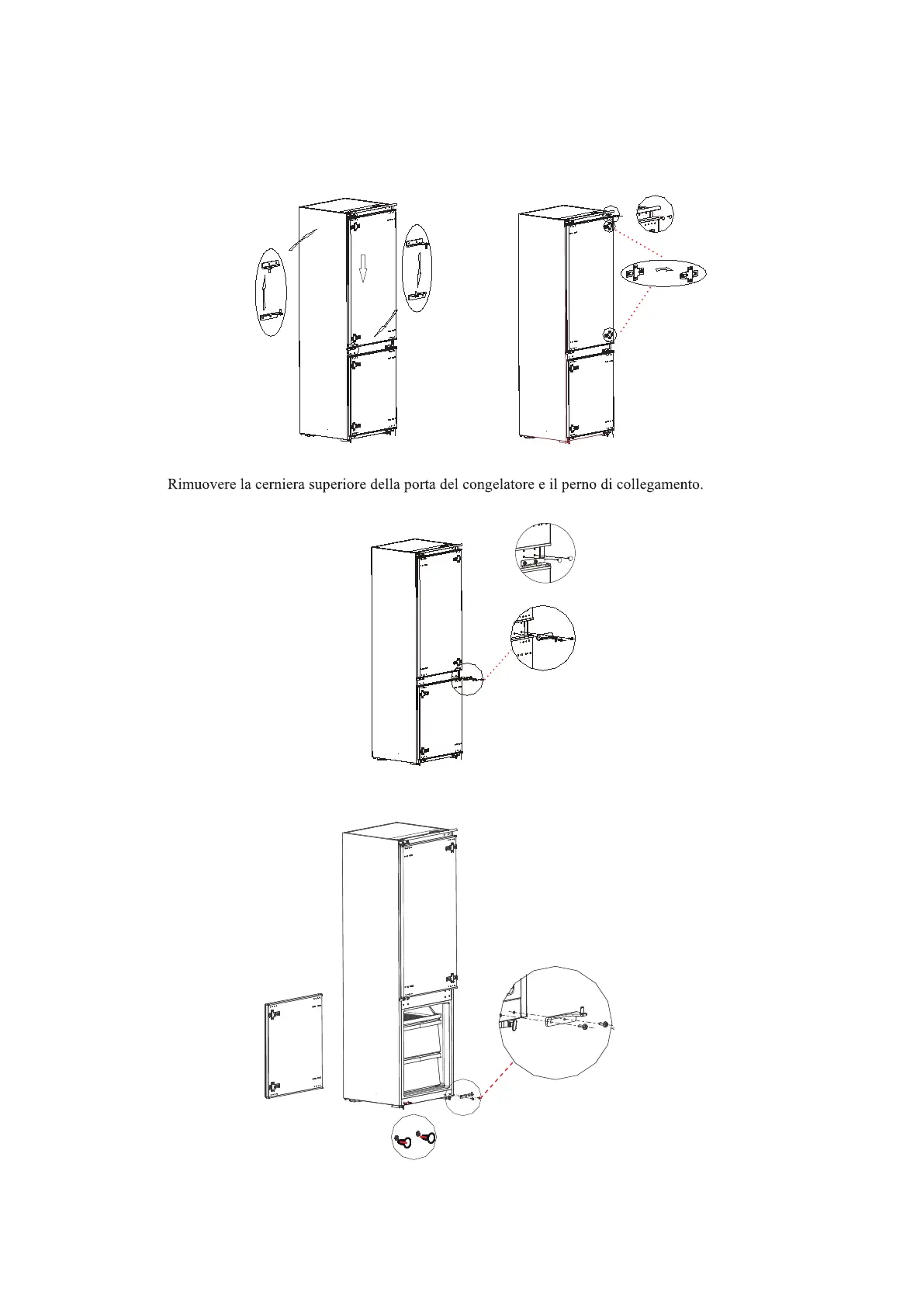 Rimuovere la cerniera superiore della porta del congelatore e il perno di collegamento.