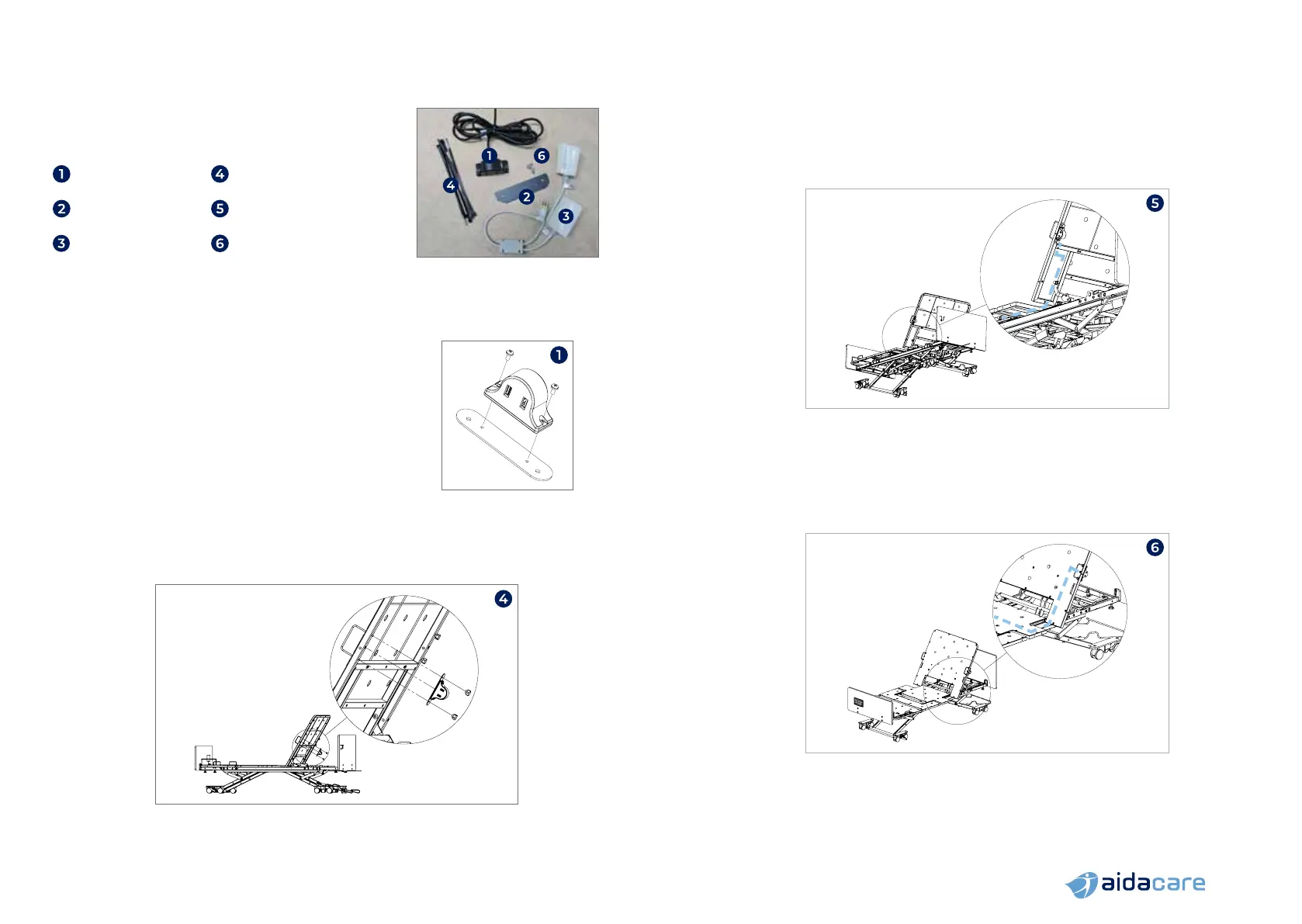 1
4
2
5
3
6

1
6
4
2
3

1

4

5

6

aidacare