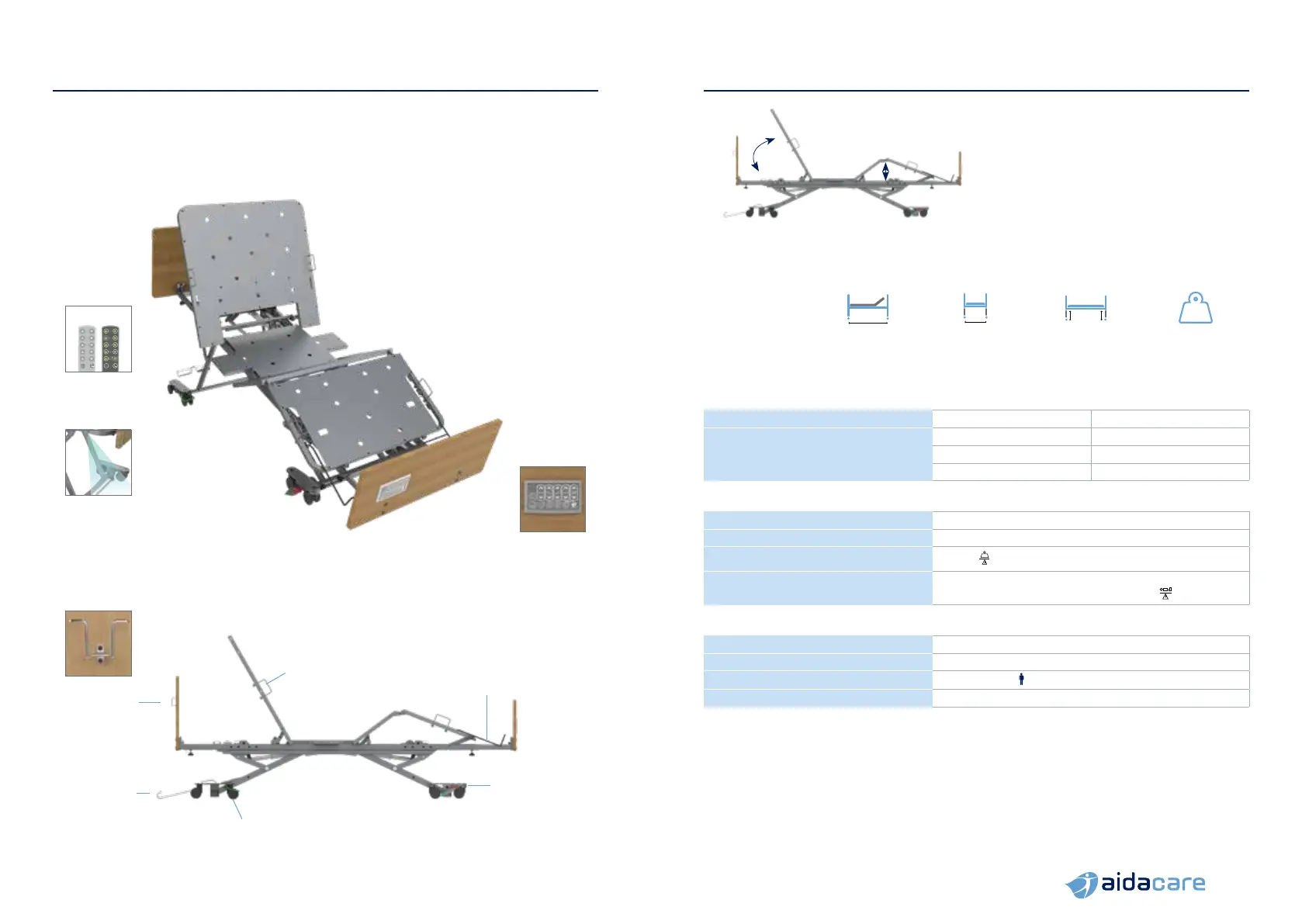 aidacare