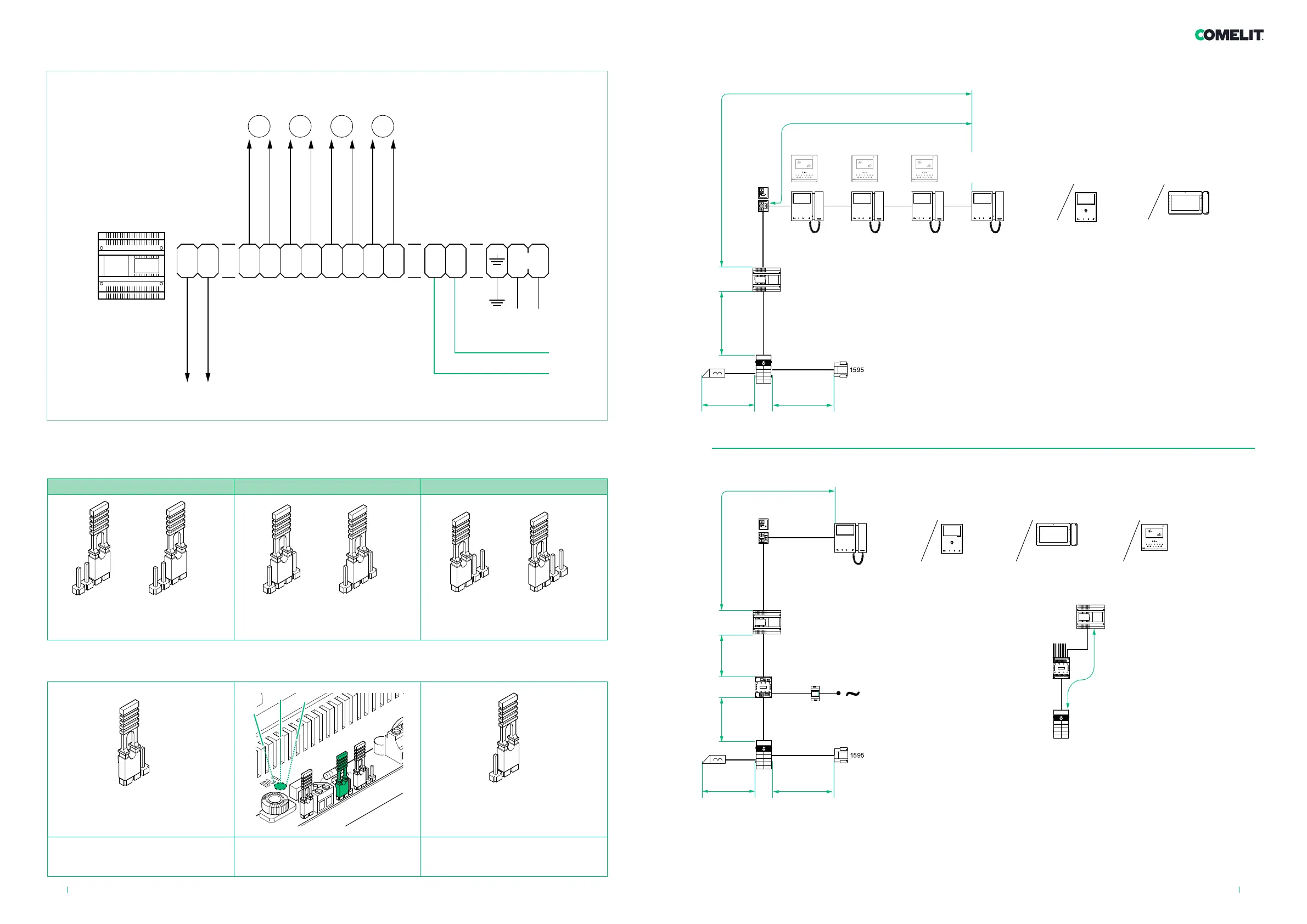 COMELIT

1595

1595