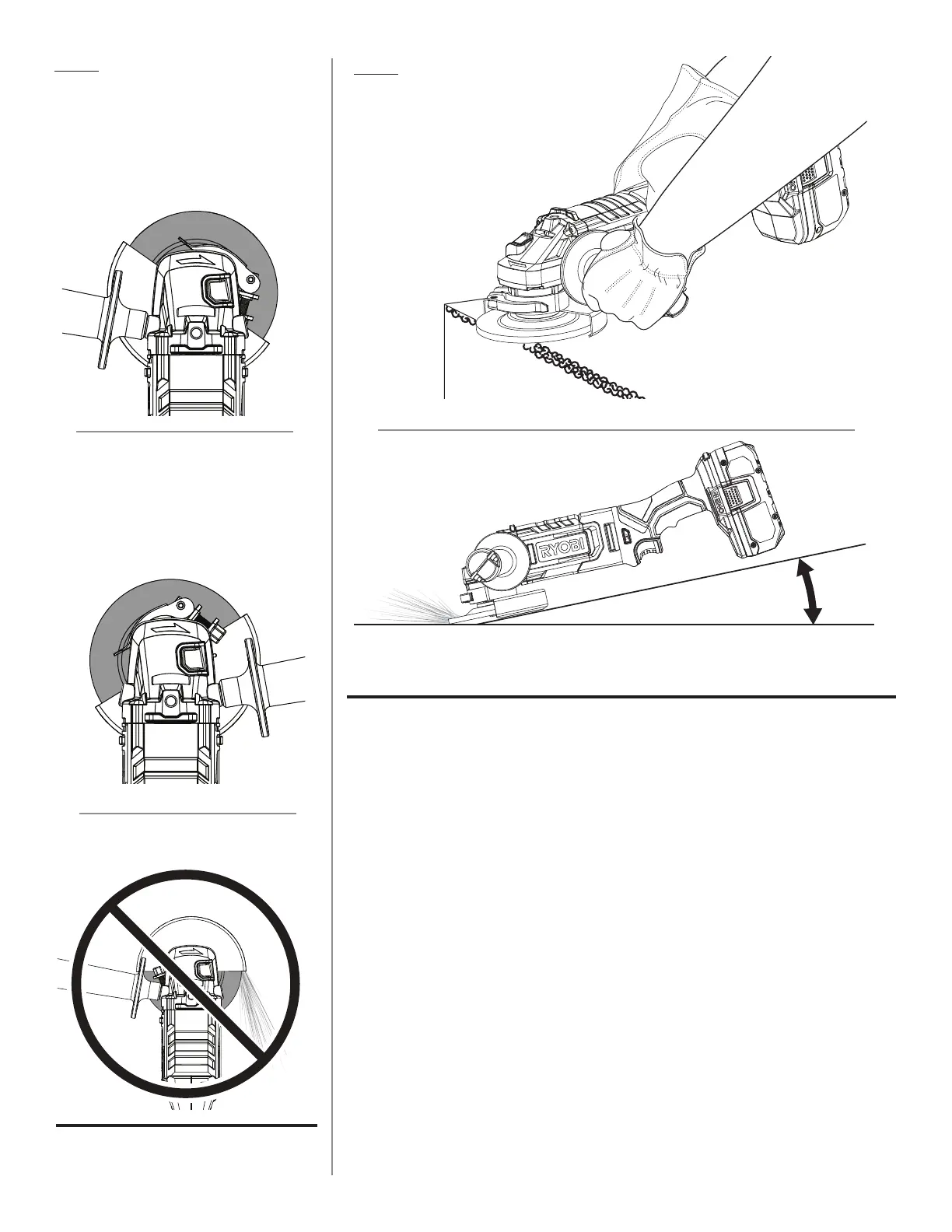 RYOBI