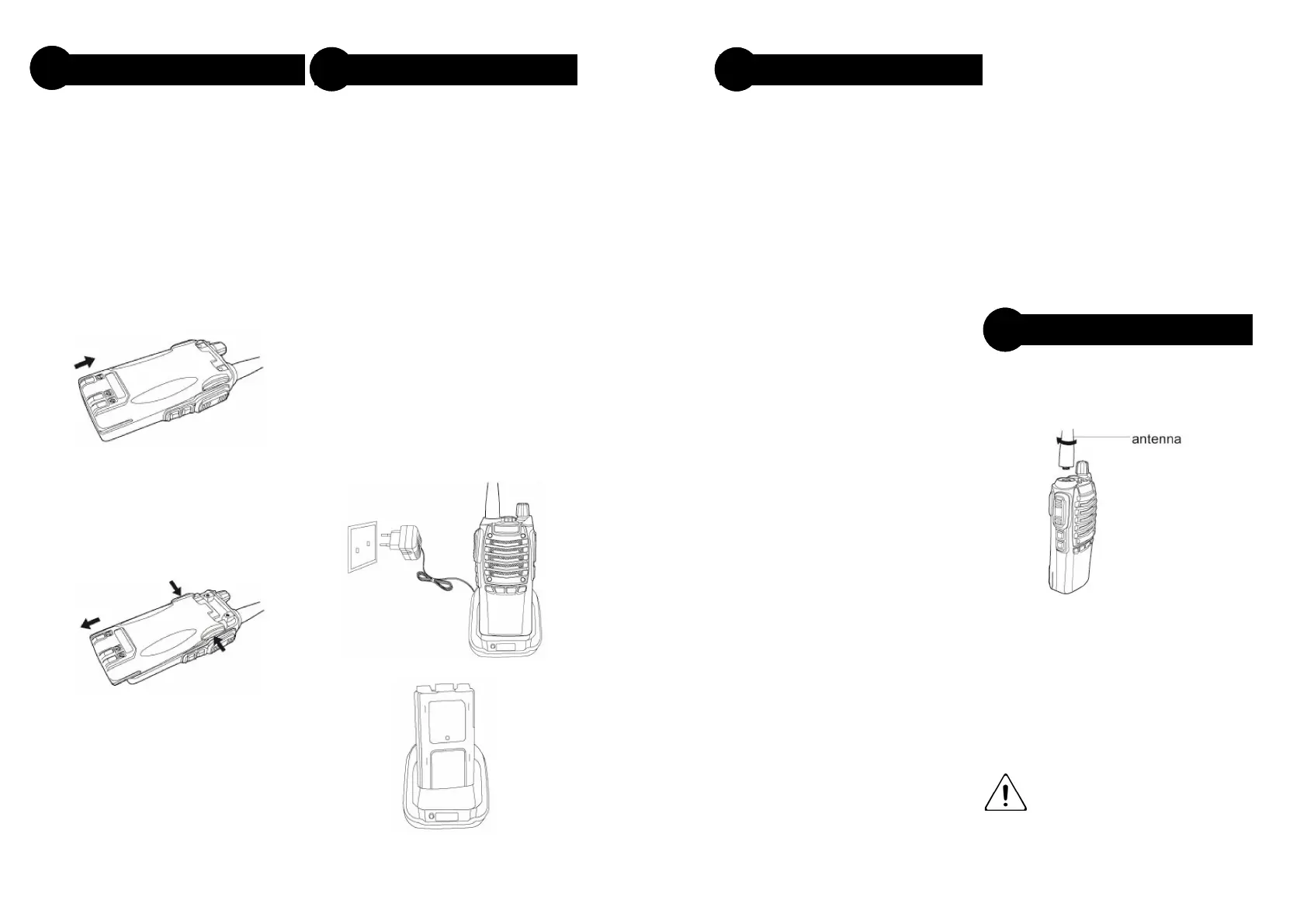 antenna