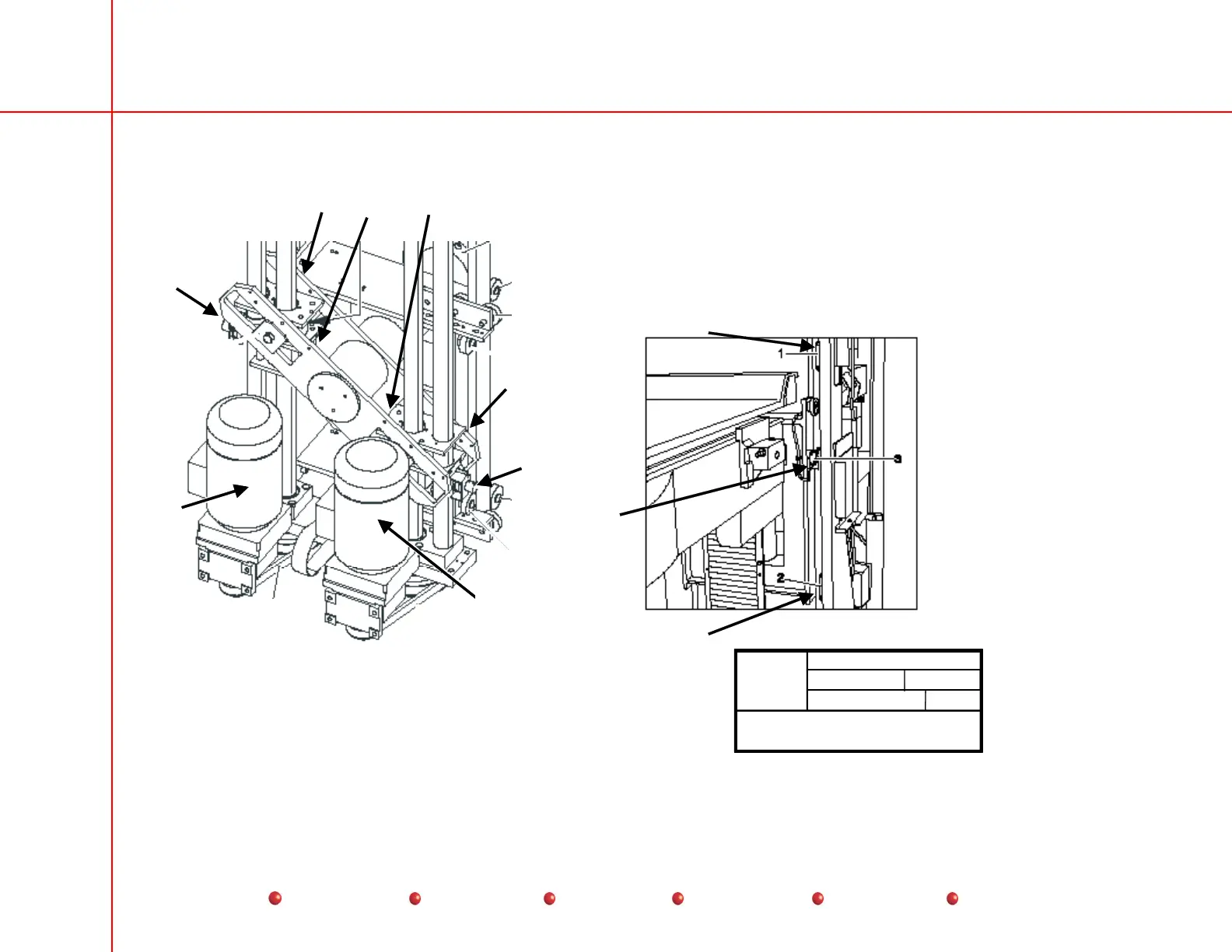 1

3

2