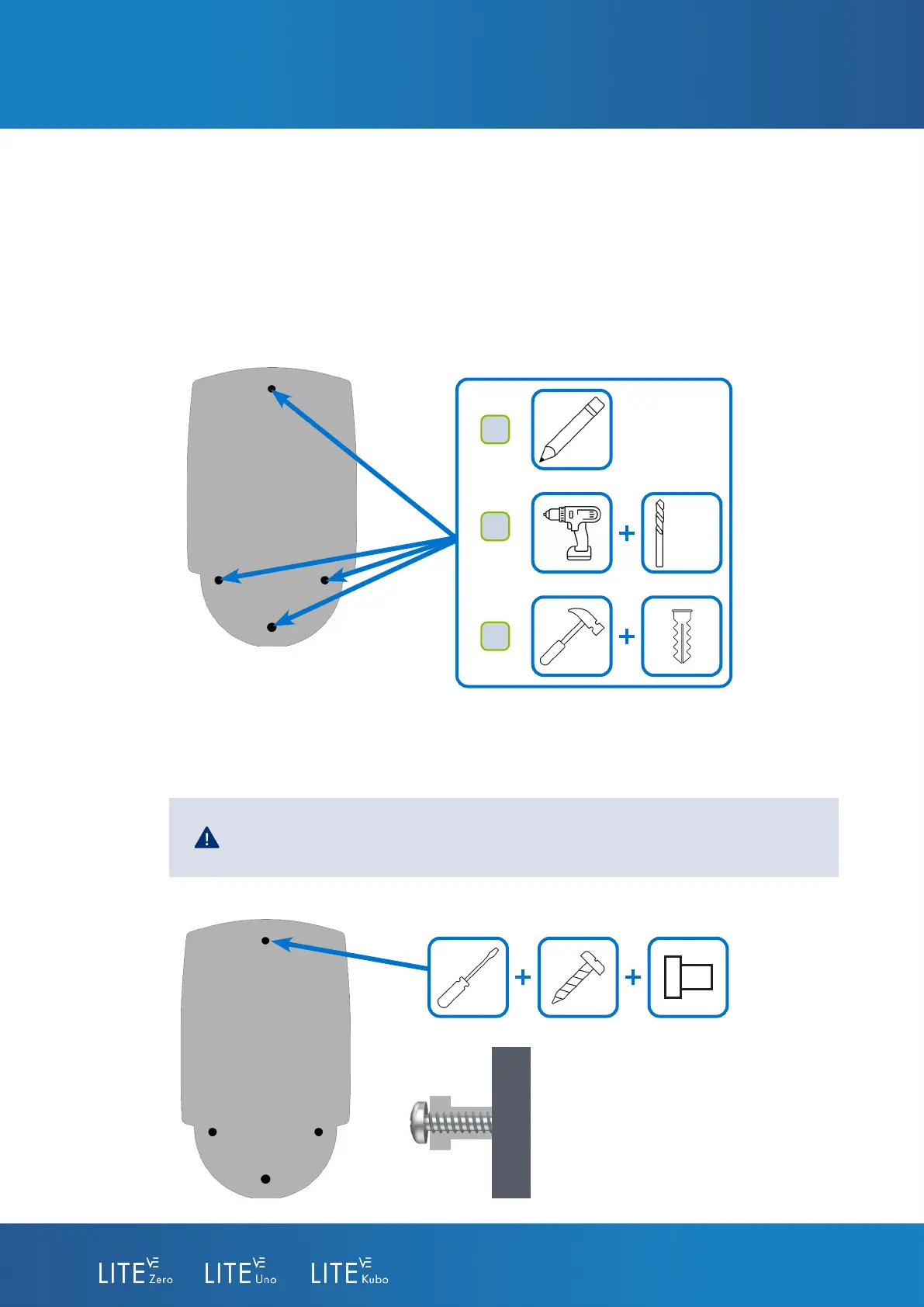 LITE VE Zero LITE VE Uno LITE VE Kubo