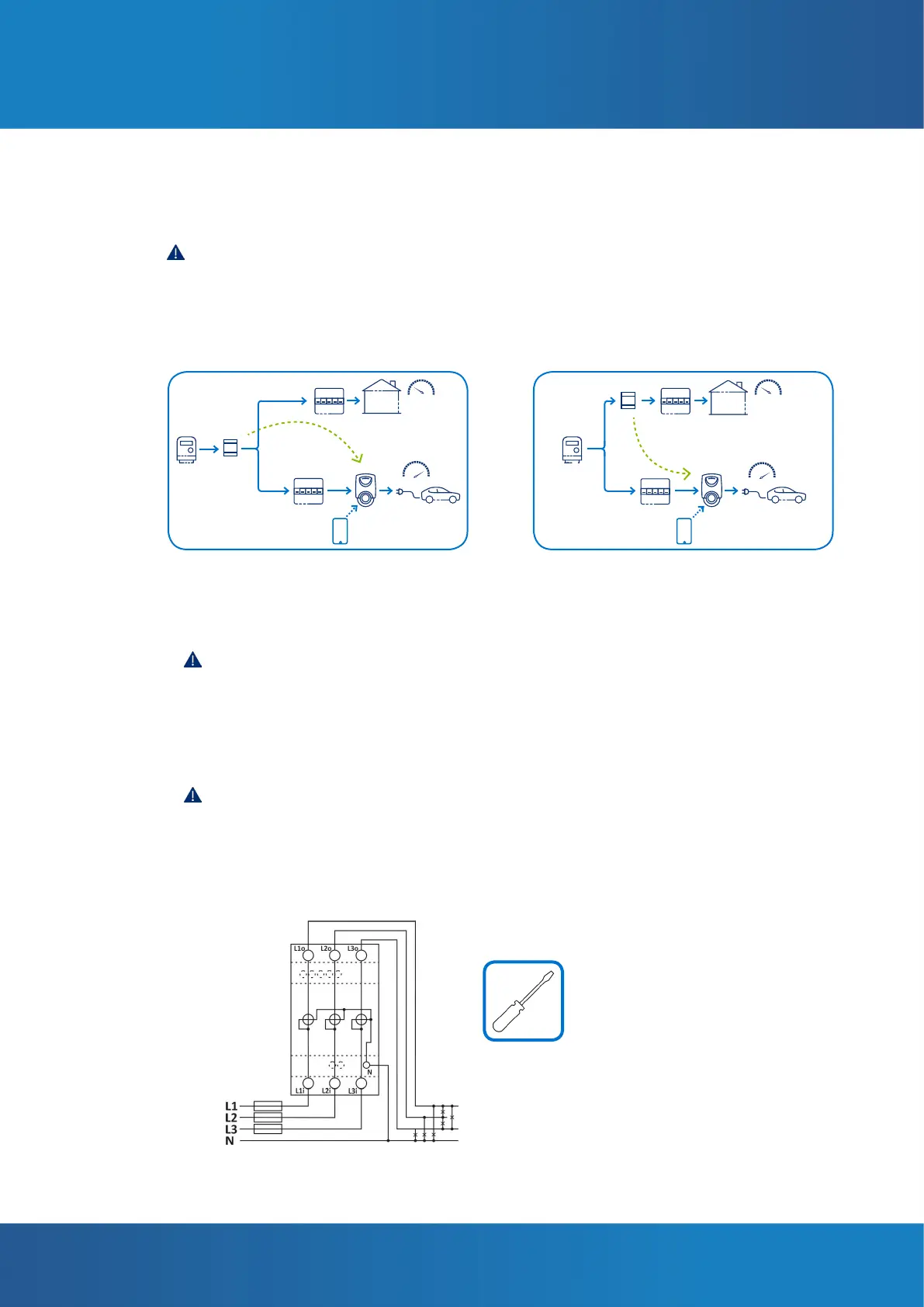 L1o L2o L3o

N

L1i L2i L3i

L1
L2
L3
N