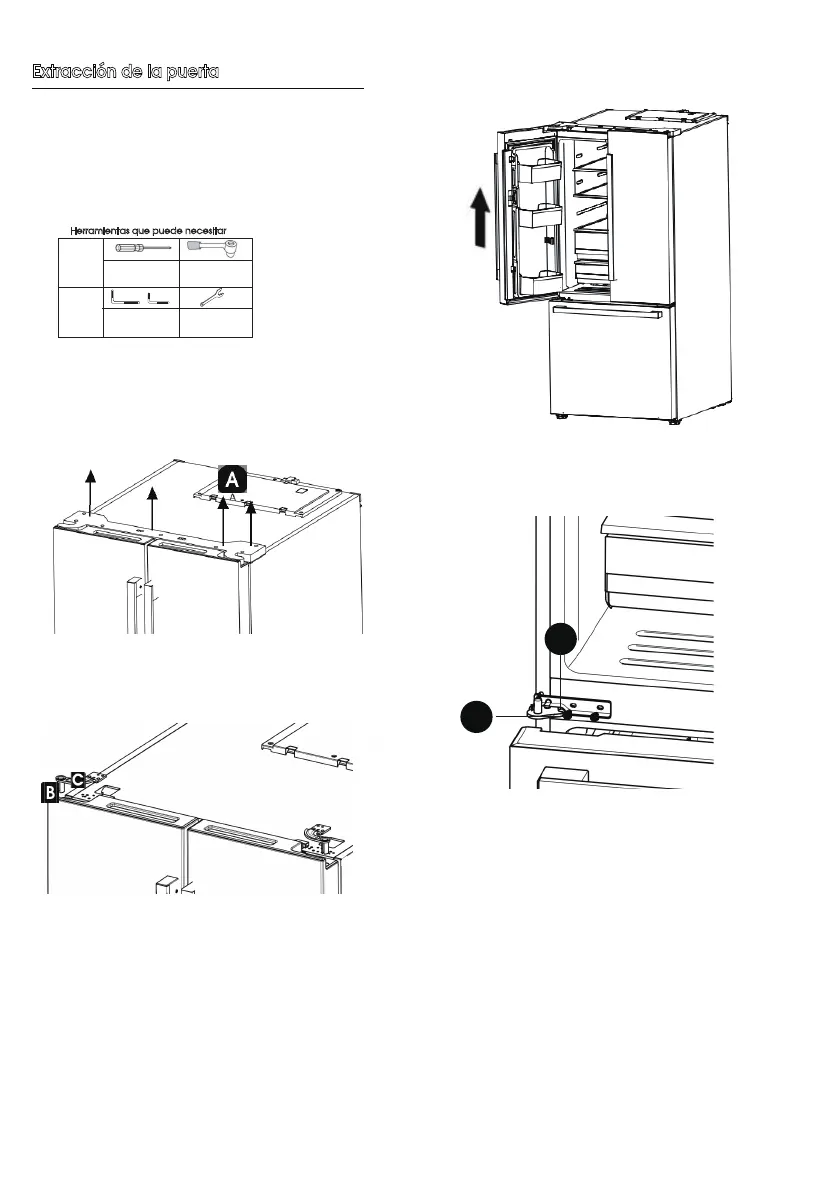 Extracción de la puerta

Herramientas que puede necesitar

A

A

B

C