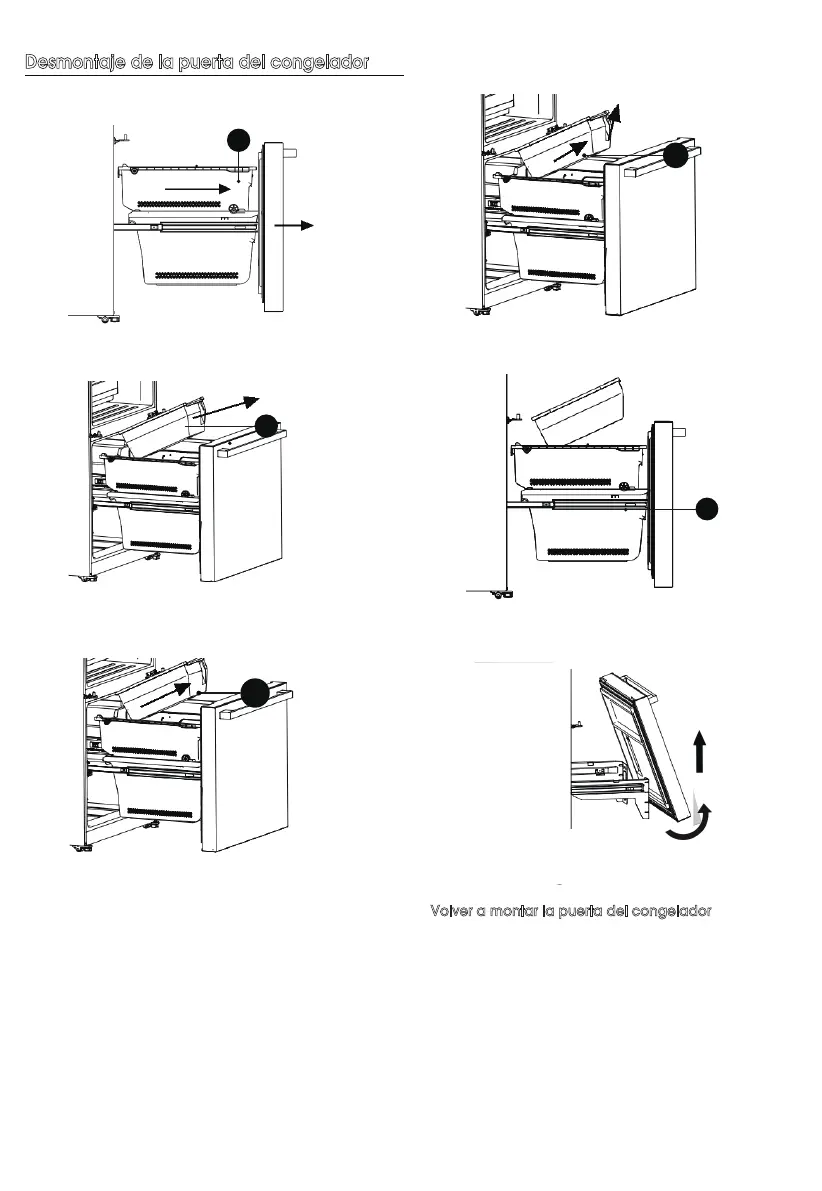 Desmontaje de la puerta del congelador

Volver a montar la puerta del congelador