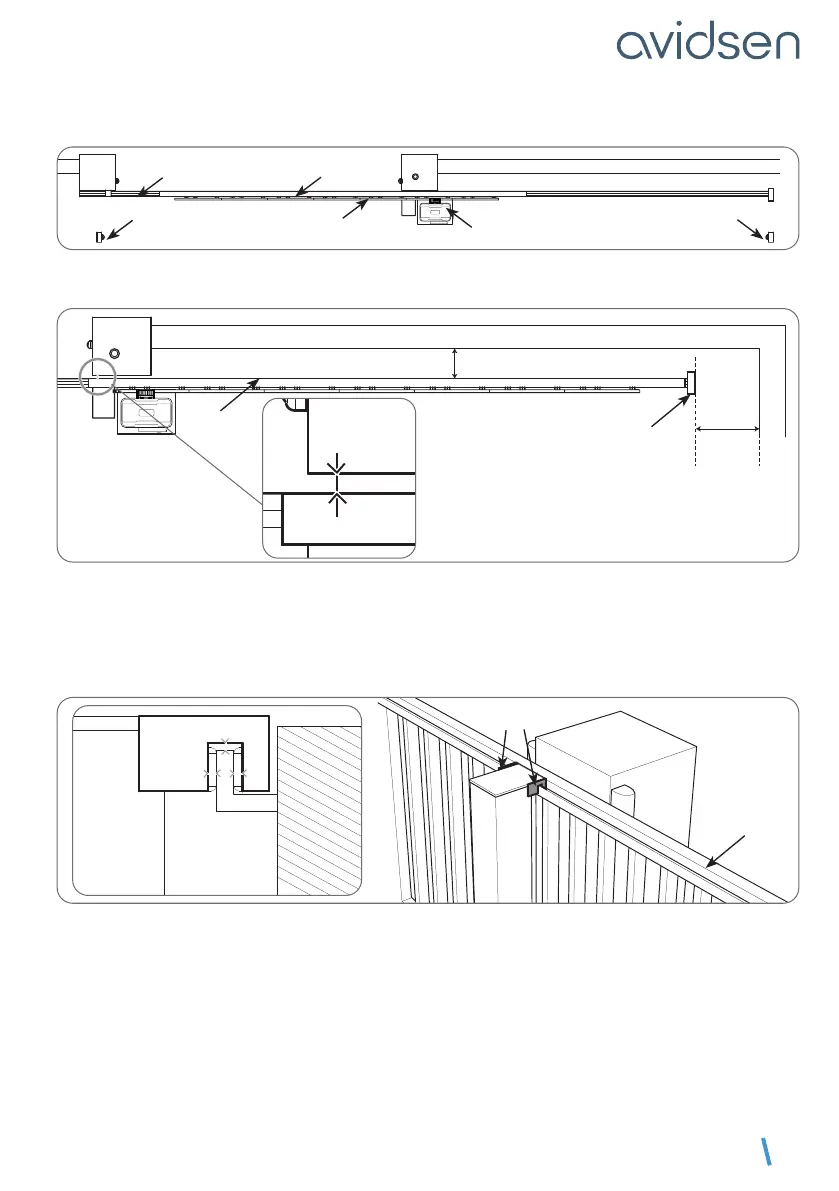 avidsen