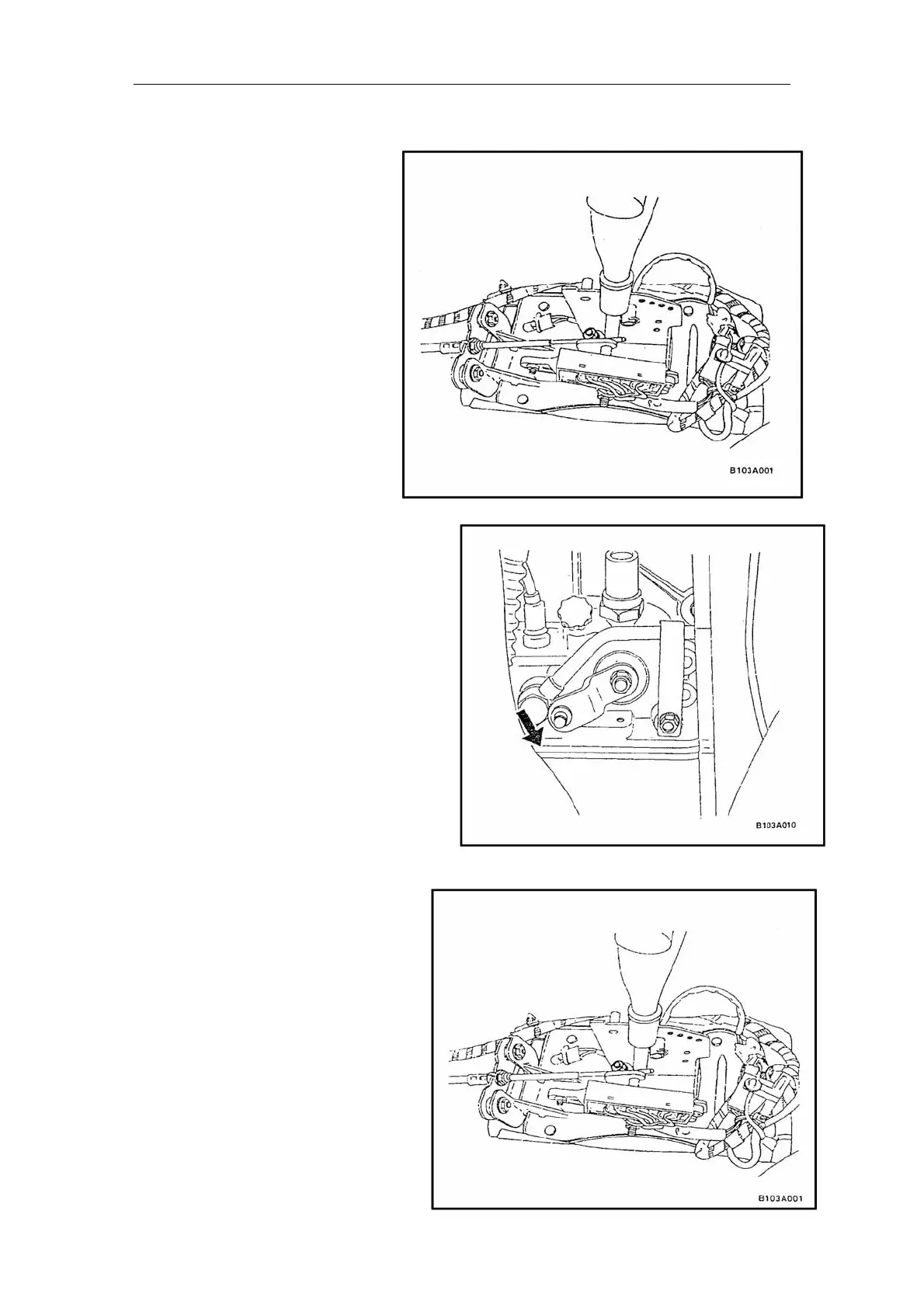 B103A001

B103A010

B103A001