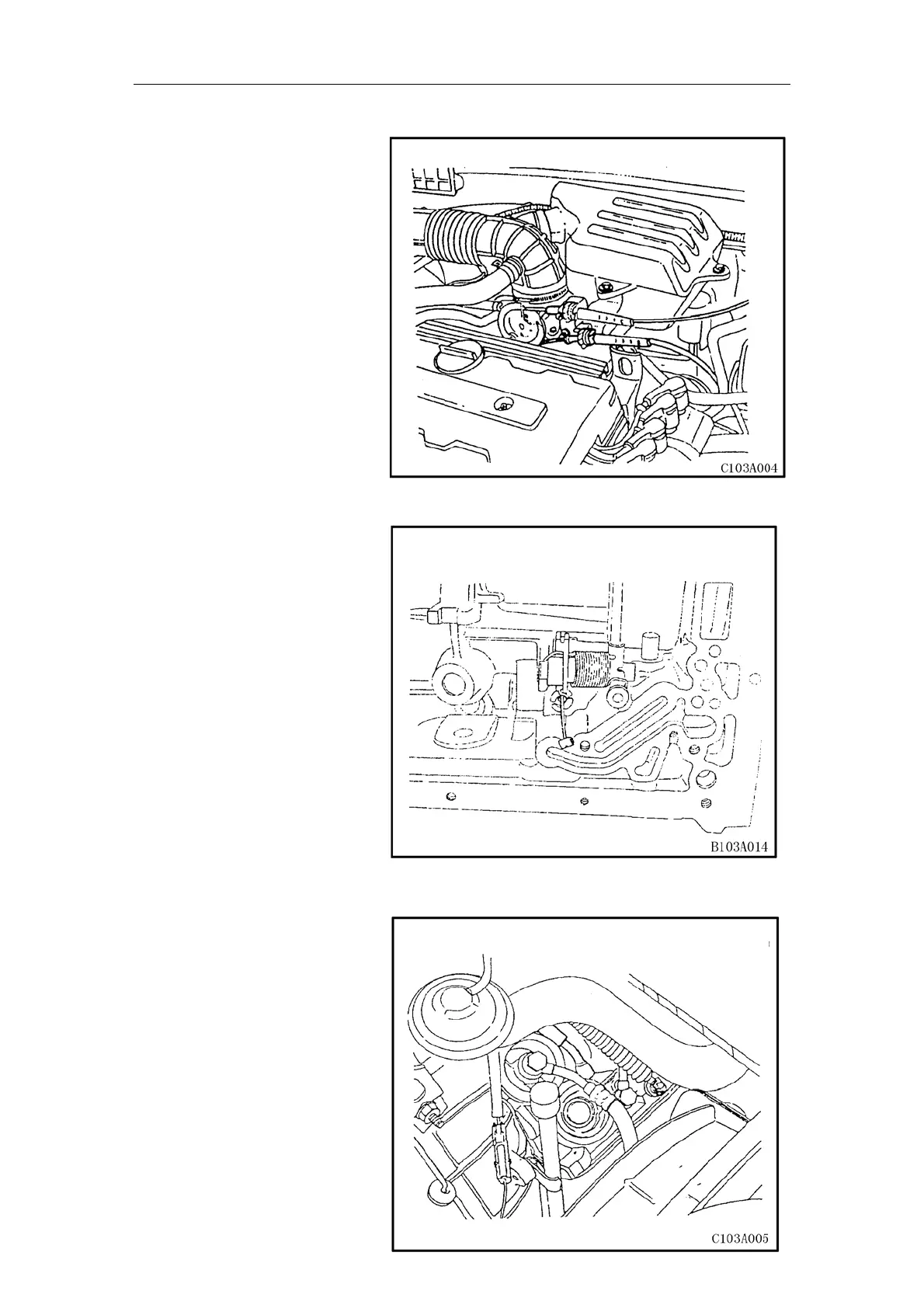 C103A004

B103A014

C103A005