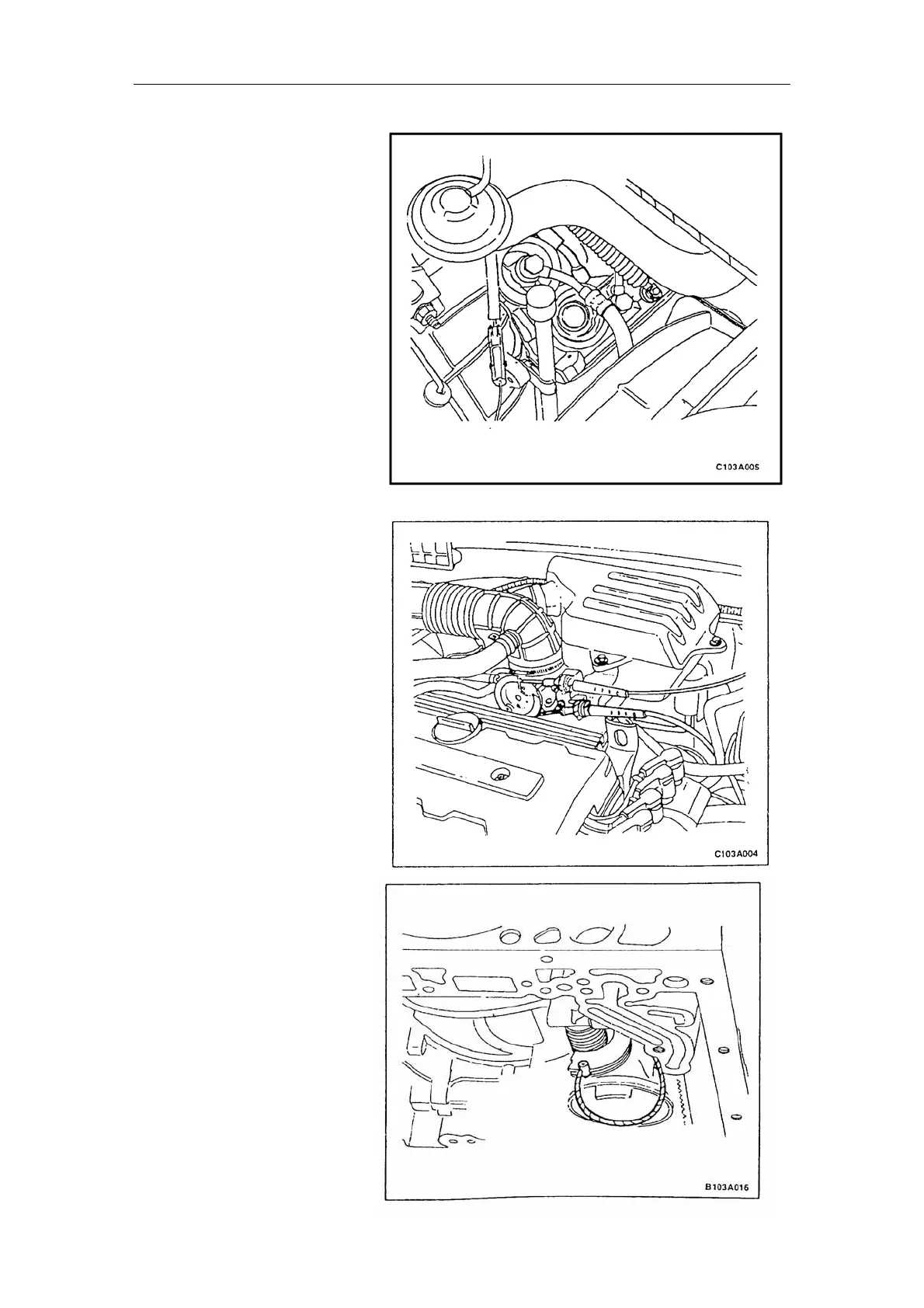 C103A005

C103A004

B103A016