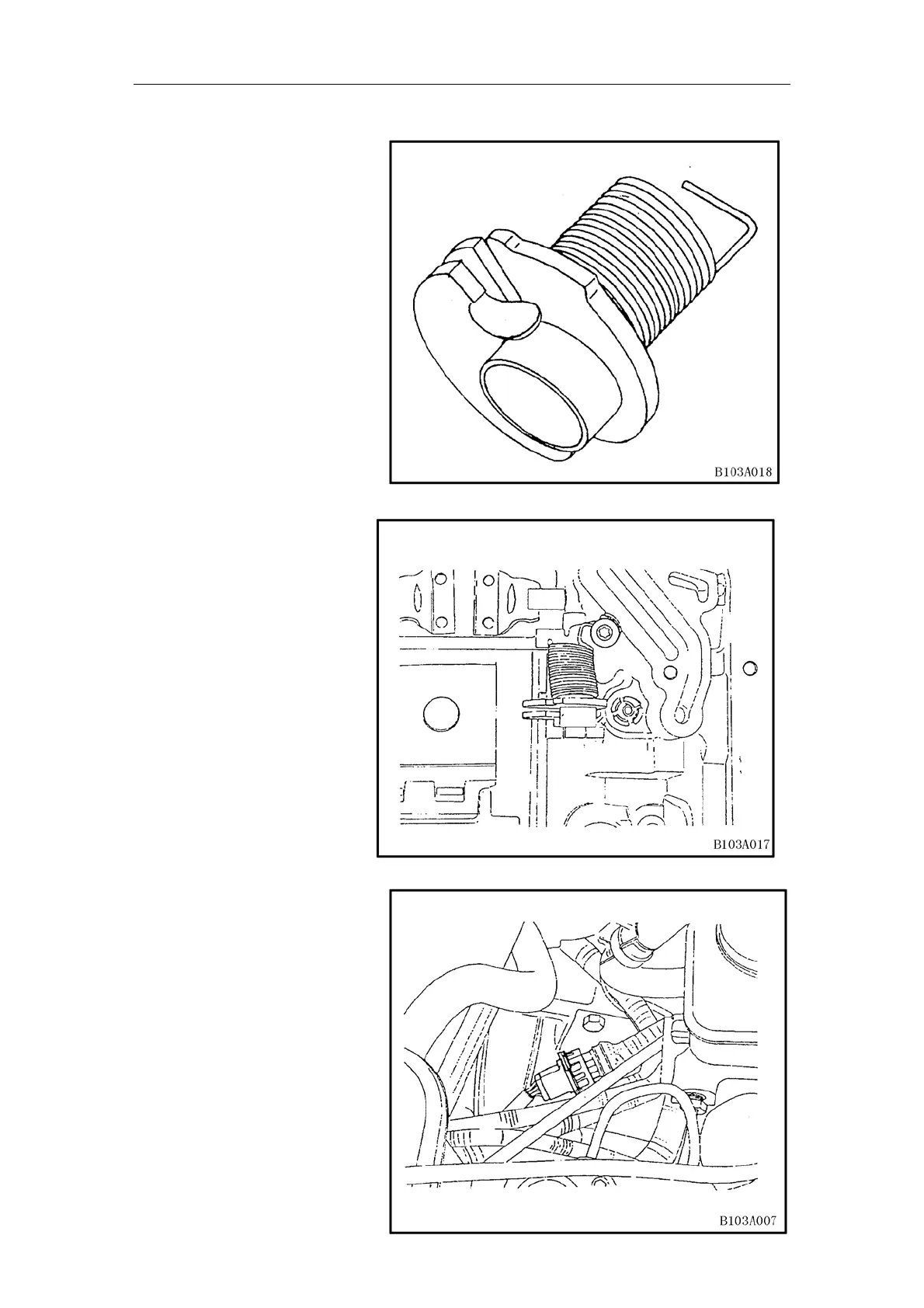 B103A018

B103A017

B103A007