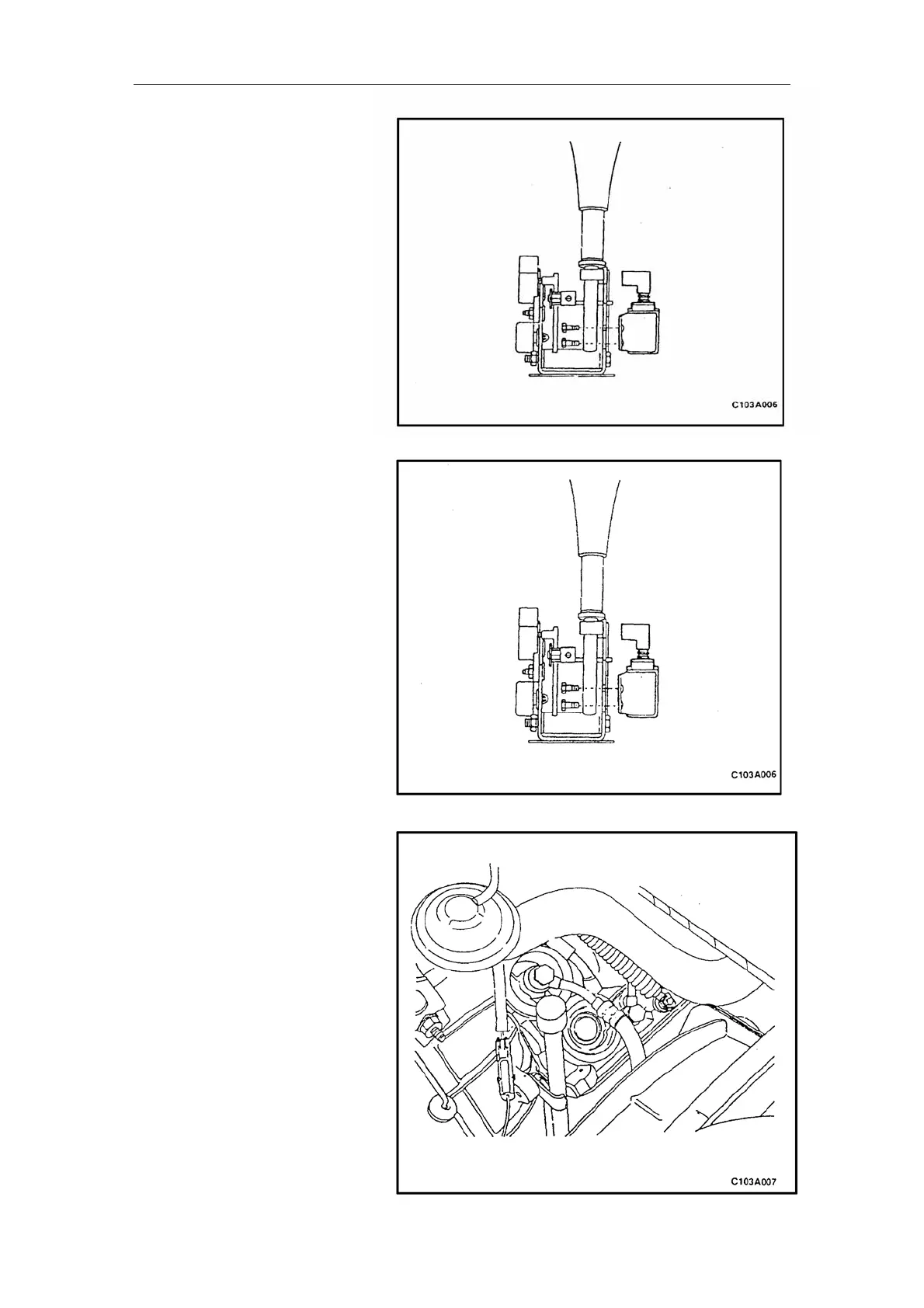 C103A006

C103A006

C103A007