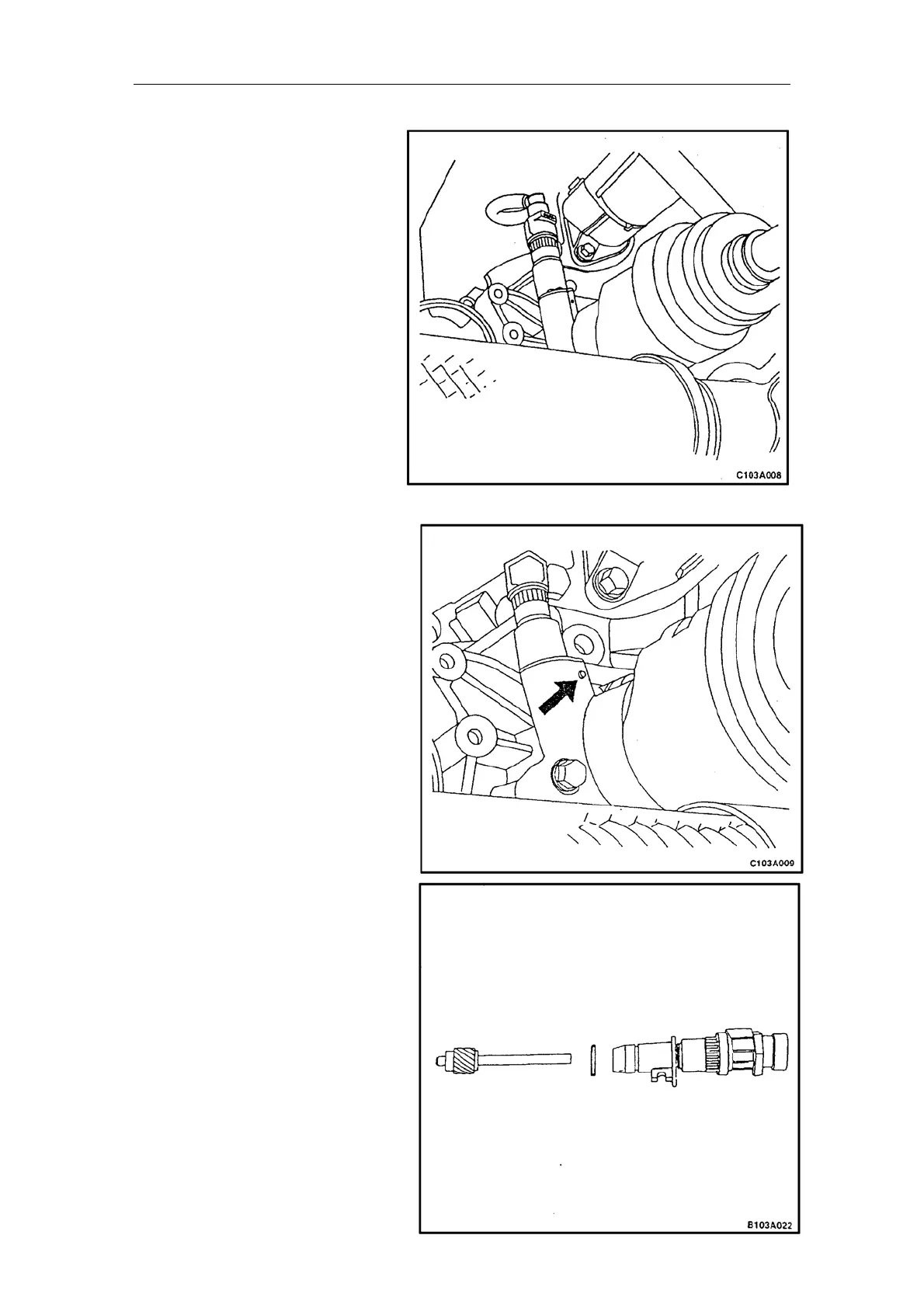 C103A008

C103A009

B103A022