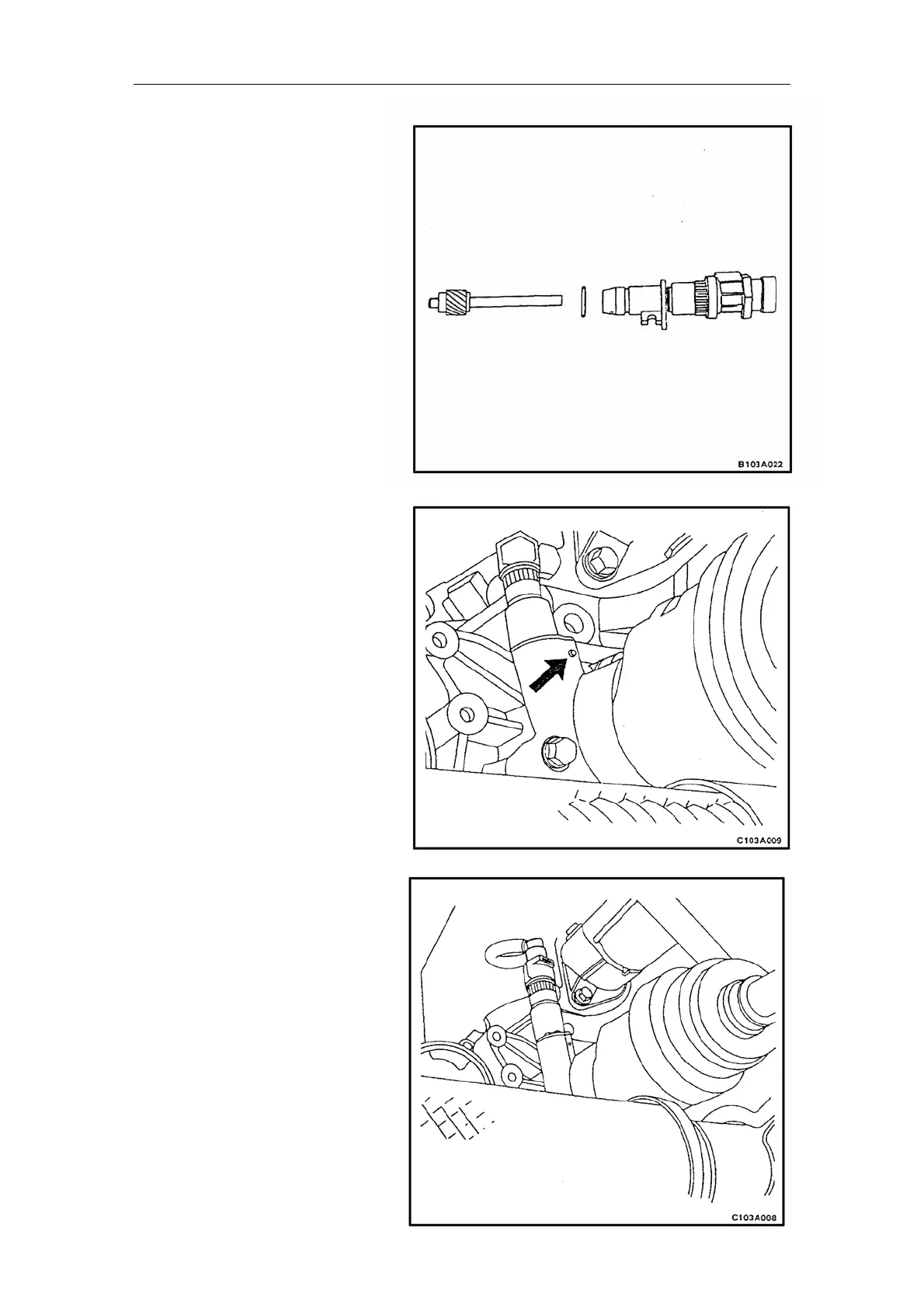 B103A022

C103A009

C103A008