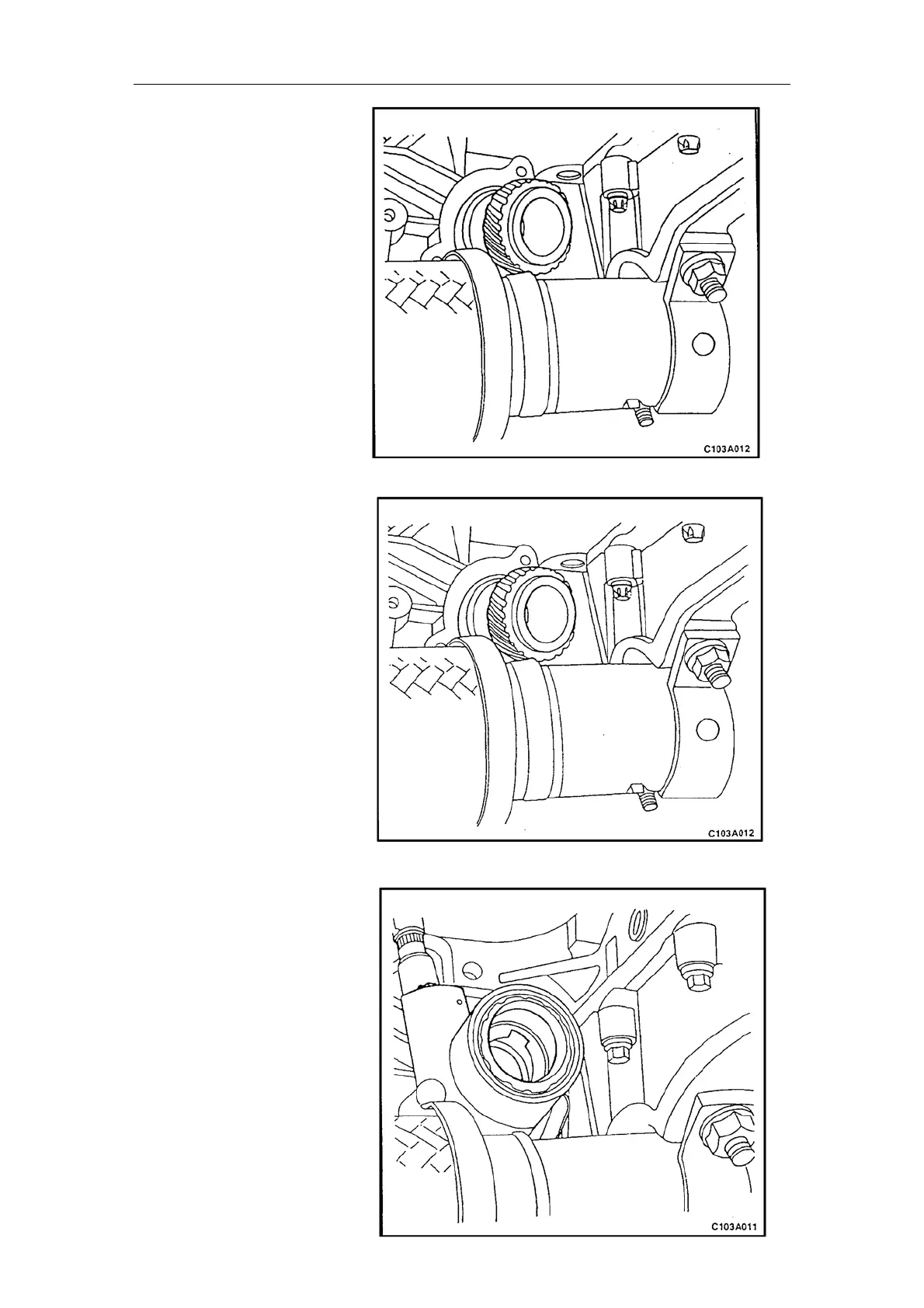 C103A012

C103A012

C103A011