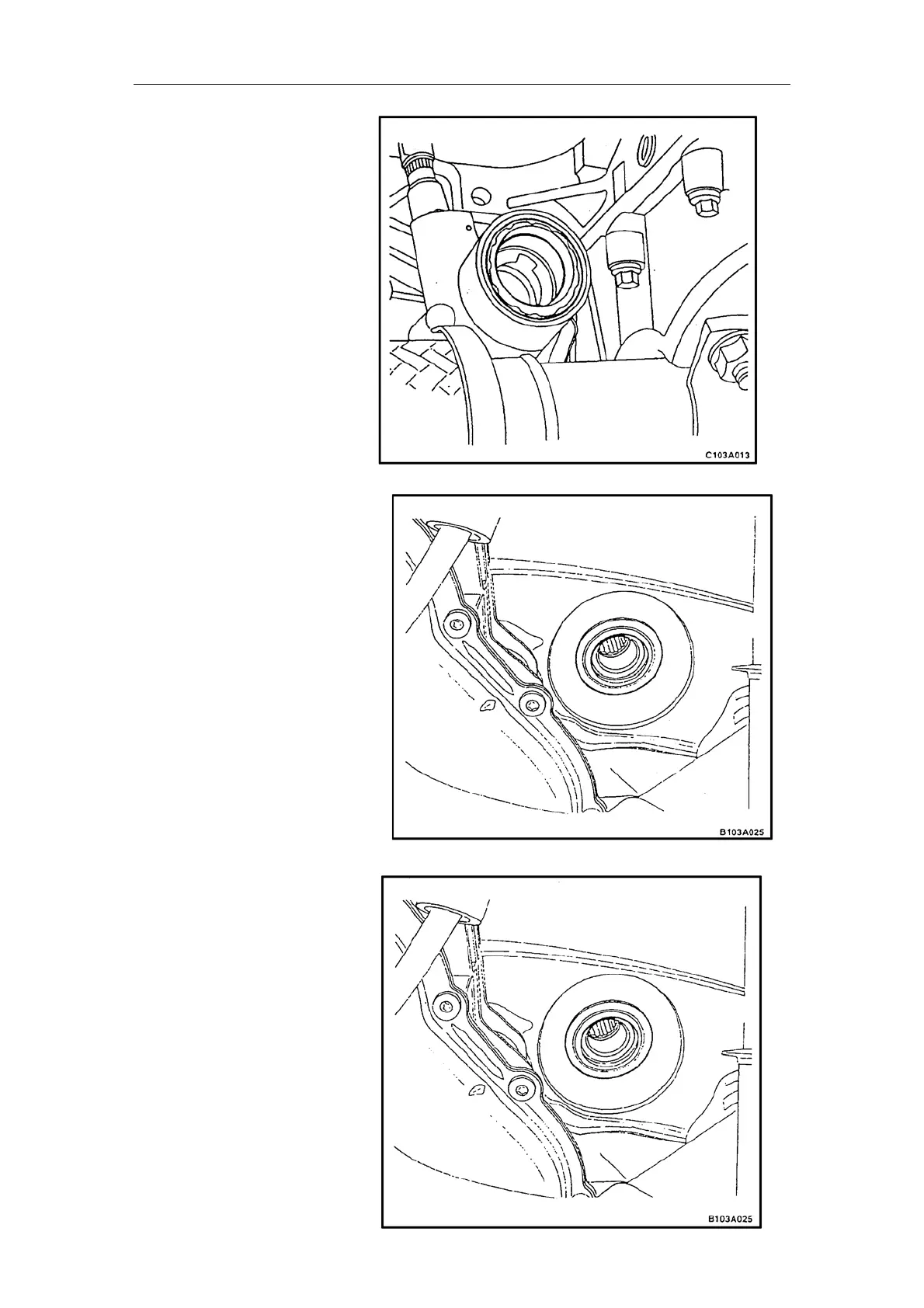 C103A013

B103A025

B103A025